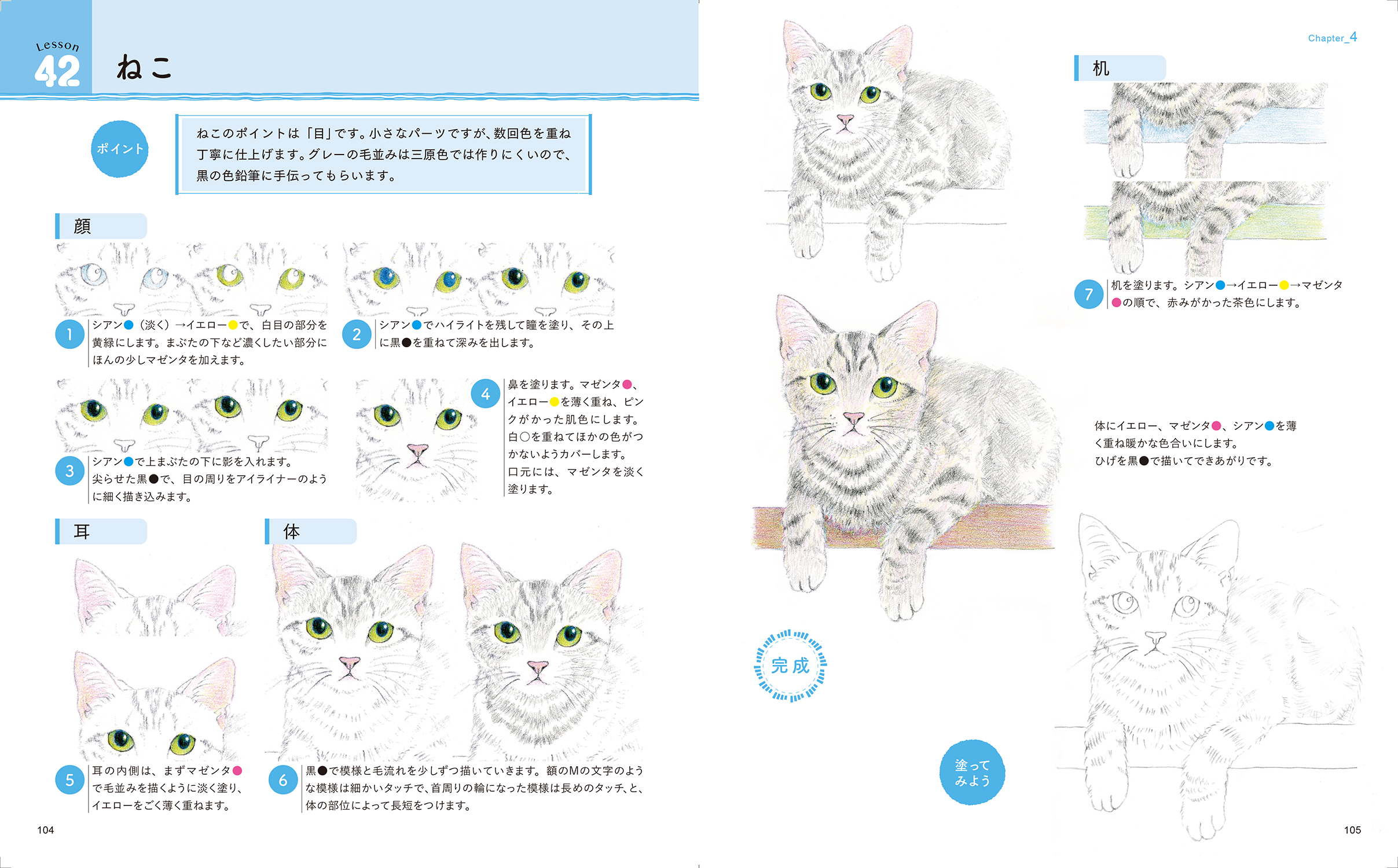 Lesson 42 ねこ

ポイント

ねこのポイントは「目」です。小さなパーツですが、数回色を重ね丁寧に仕上げます。グレーの毛並みは三原色では作りにくいので、黒の色鉛筆に手伝ってもらいます。

顔

1 シアン●（淡く）→イエロー●で、白目の部分を黄緑にします。まぶたの下など濃くしたい部分にほんの少しマゼンタを加えます。

2 シアン●でハイライトを残して瞳を塗り、その上に黒●を重ねて深みを出します。

3 シアン●で上まぶたの下に影を入れます。尖らせた黒●で、目の周りをアイライナーのように細く描き込みます。

4 鼻を塗ります。マゼンタ●、イエロー●を薄く重ね、ピンクがかった肌色にします。白○を重ねてほかの色がつかないようカバーします。口元には、マゼンタを淡く塗ります。

耳

5 耳の内側は、まずマゼンタ●で毛並みを描くように淡く塗り、イエローをごく薄く重ねます。

体

6 黒●で模様と毛流れを少しずつ描いていきます。額のMの文字のような模様は細かいタッチで、首周りの輪になった模様は長めのタッチ、と、体の部位によって長短をつけます。

104

Chapter_4

机

7 机を塗ります。シアン●→イエロー●→マゼンタ●の順で、赤みがかった茶色にします。

体にイエロー、マゼンタ●、シアン●を薄く重ね暖かな色合いにします。ひげを黒●で描いてできあがりです。

完成

塗ってみよう

105