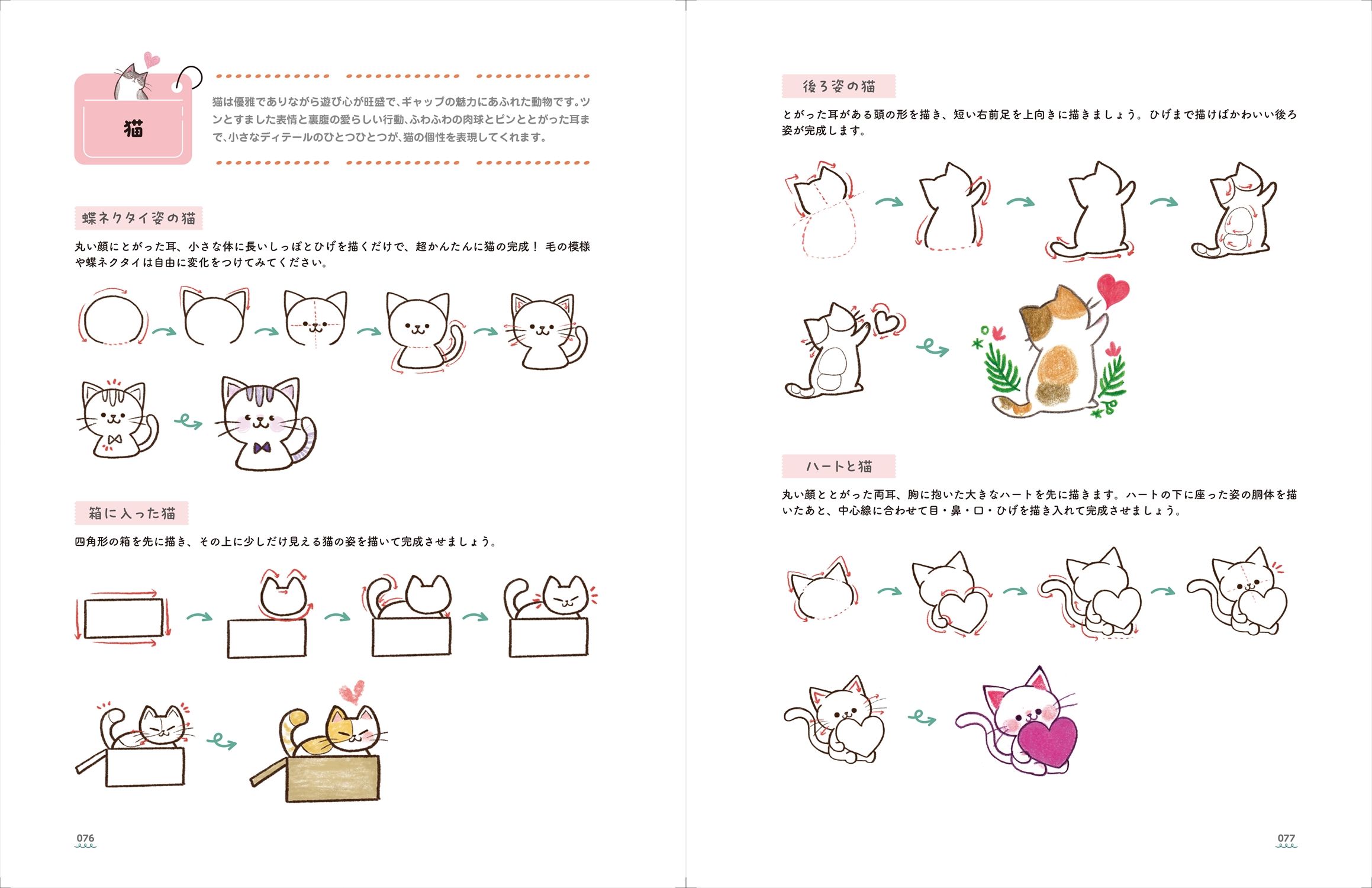 猫

猫は優雅でありながら遊び心が旺盛で、ギャップの魅力にあふれた動物です。ツンとすました表情と裏腹の愛らしい行動、ふわふわの肉球とピンととがった耳まで、小さなディテールのひとつひとつが、猫の個性を表現してくれます。

蝶ネクタイ姿の猫

丸い顔にとがった耳、小さな体に長いしっぽとひげを描くだけで、超かんたんに猫の完成！ 毛の模様や蝶ネクタイは自由に変化をつけてみてください。

箱に入った猫

四角形の箱を先に描き、その上に少しだけ見える猫の姿を描いて完成させましょう。

076

後ろ姿の猫

とがった耳がある頭の形を描き、短い右前足を上向きに描きましょう。ひげまで描けばかわいい後ろ姿が完成します。

ハートと猫

丸い顔ととがった両耳、胸に抱いた大きなハートを先に描きます。ハートの下に座った姿の胴体を描いたあと、中心線に合わせて目・鼻・口・ひげを描き入れて完成させましょう。

077