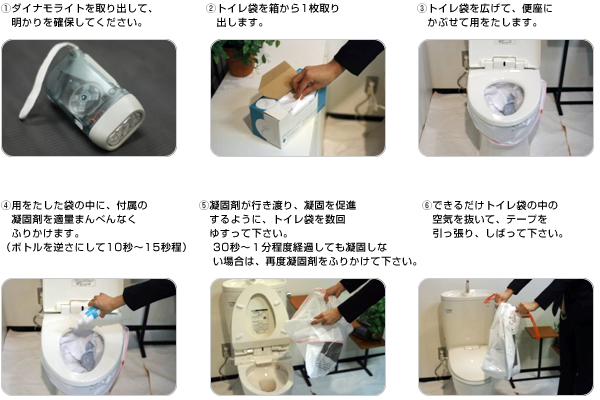 ①ダイナモライトを取り出して、明かりを確保してください。

②トイレ袋を箱から1枚取り出します。

③トイレ袋を広げて、便座にかぶせて用をたします。

④用をたした袋の中に、付属の凝固剤を適量まんべんなくふりかけます。
（ボトルを逆さにして10秒～15秒程）

⑤凝固剤が行き渡り、凝固を促進するように、トイレ袋を数回ゆすって下さい。
30秒～1分程度経過しても凝固しない場合は、再度凝固剤をふりかけて下さい。

⑥できるだけトイレ袋の中の空気を抜いて、テープを引っ張り、しばって下さい。