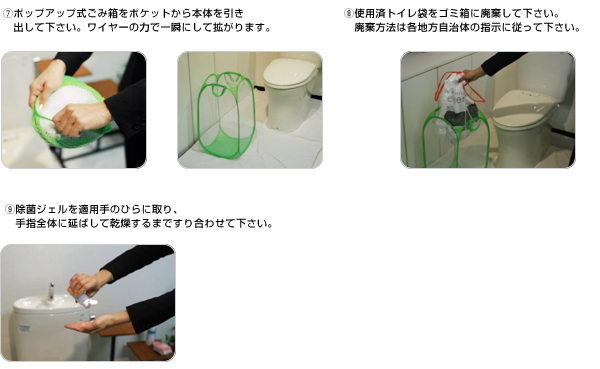 ⑦ポップアップ式ごみ箱をポケットから本体を引き出して下さい。ワイヤーの力で一瞬にして拡がります。

⑧使用済トイレ袋をゴミ箱に廃棄して下さい。廃棄方法は各地方自治体の指示に従って下さい。

⑨除菌ジェルを適用手のひらに取り、手指全体に延ばして乾燥するまですり合わせて下さい。