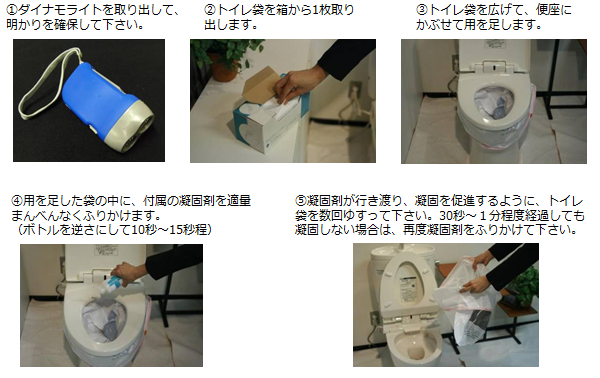 ①ダイナモライトを取り出して、明かりを確保して下さい。

②トイレ袋を箱から1枚取り出します。

③トイレ袋を広げて、便座にかぶせて用を足します。

④用を足した袋の中に、付属の凝固剤を適量まんべんなくふりかけます。
（ボトルを逆さにして10秒～15秒程）

⑤凝固剤が行き渡り、凝固を促進するように、トイレ袋を数回ゆすって下さい。30秒～１分程度経過しても凝固しない場合は、再度凝固剤をふりかけて下さい。