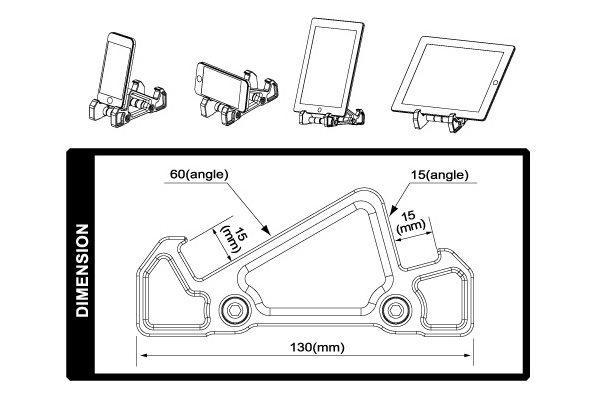 DIMENSION

60(angle)

15(angle)

15 (mm)

15 (mm)

130(mm)