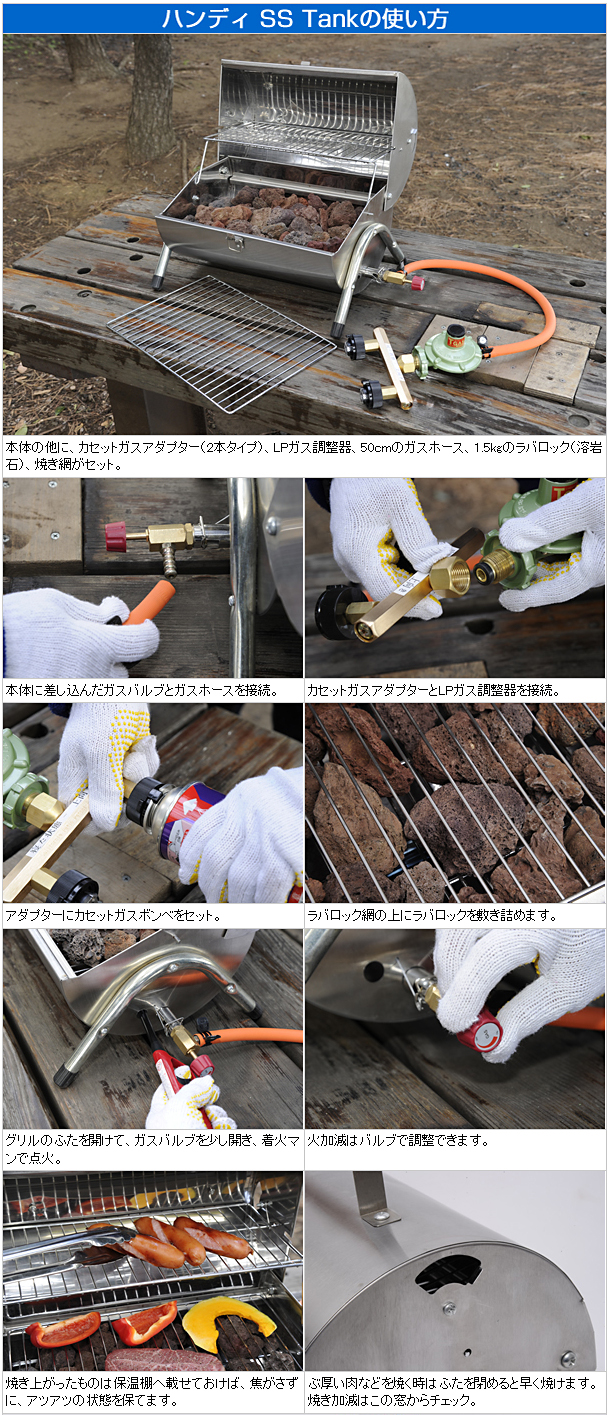 ハンディ SS Tankの使い方

本体の他に、カセットガスアダプター（2本タイプ）、LPガス調整器、50cmのガスホース、1.5kgのラバロック（溶岩石）、焼き網がセット。

本体に差し込んだガスバルブとガスホースを接続。

カセットガスアダプターとLPガス調整器を接続。

アダプターにカセットガスボンベをセット。

ラバロック網の上にラバロックを敷き詰めます。

グリルのふたを開けて、ガスバルブを少し開き、着火マンで点火。

火加減はバルブで調整できます。

焼き上がったものは保温棚へ載せておけば、焦がさずに、アツアツの状態を保てます。

ぶ厚い肉などを焼く時は ふたを閉めると早く焼けます。焼き加減はこの窓からチェック。