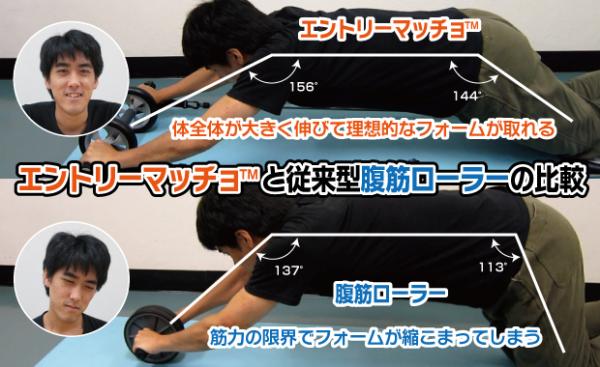 エントリーマッチョ™

156°

144°

体全体が大きく伸びて理想的なフォームが取れる

エントリーマッチョ™と従来型腹筋ローラーの比較

137°

113°

腹筋ローラー

筋力の限界でフォームが縮こまってしまう