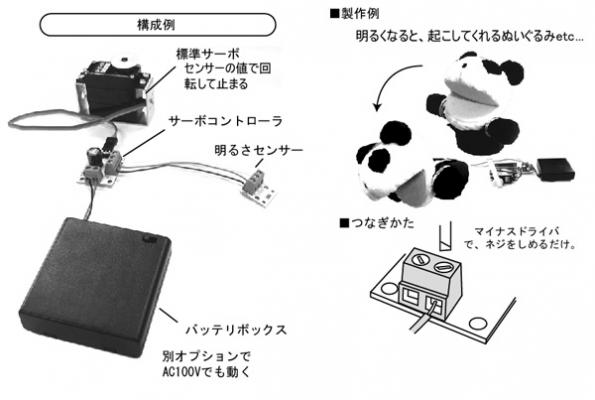 構成例

標準サーボ
センサーの値で回転して止まる

サーボコントローラ

明るさセンサー

バッテリボックス

別オプションで
AC100Vでも動く

■製作例

明るくなると、起こしてくれるぬいぐるみetc...

■つなぎかた

マイナスドライバで、ネジをしめるだけ。