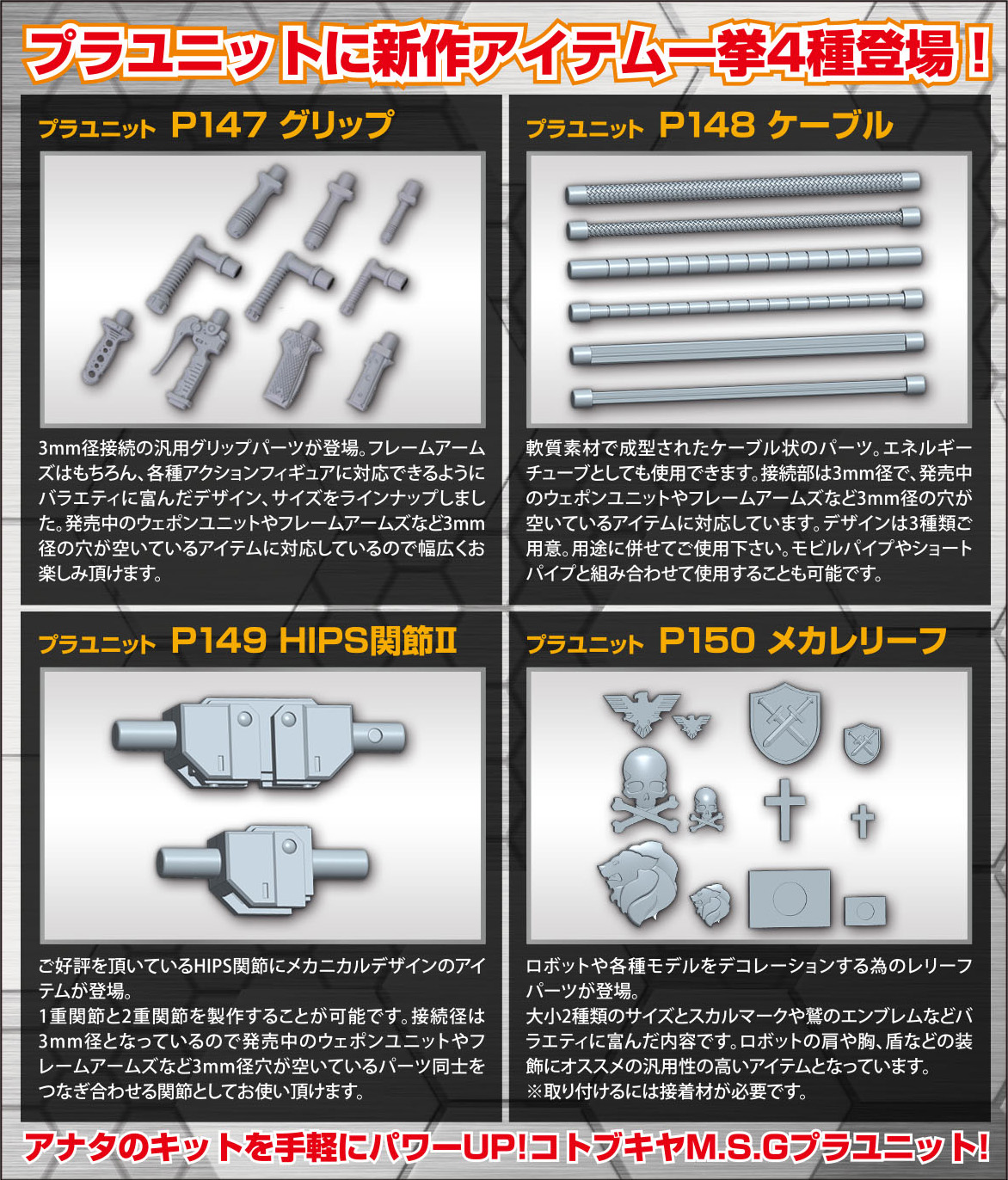 プラユニットに新作アイテム一挙4種登場！

プラユニット P147 グリップ

3mm径接続の汎用グリップパーツが登場。フレームアームズはもちろん、各種アクションフィギュアに対応できるようにバラエティに富んだデザイン、サイズをラインナップしました。発売中のウェポンユニットやフレームアームズなど3mm径の穴が空いているアイテムに対応しているので幅広くお楽しみ頂けます。

プラユニット P148 ケーブル

軟質素材で成型されたケーブル状のパーツ。エネルギーチューブとしても使用できます。接続部は3mm径で、発売中のウェポンユニットやフレームアームズなど3mm径の穴が空いているアイテムに対応しています。デザインは3種類ご用意。用途に併せてご使用下さい。モビルパイプやショートパイプと組み合わせて使用することも可能です。

プラユニット P149 HIPS関節Ⅱ

ご好評を頂いているHIPS関節にメカニカルデザインのアイテムが登場。
1重関節と2重関節を製作することが可能です。接続径は3mm径となっているので発売中のウェポンユニットやフレームアームズなど3mm径穴が空いているパーツ同士をつなぎ合わせる関節としてお使い頂けます。

プラユニット P150 メカレリーフ

ロボットや各種モデルをデコレーションする為のレリーフパーツが登場。
大小2種類のサイズとスカルマークや鷲のエンブレムなどバラエティに富んだ内容です。ロボットの肩や胸、盾などの装飾にオススメの汎用性の高いアイテムとなっています。
※取り付けるには接着材が必要です。

アナタのキットを手軽にパワーUP!コトブキヤM.S.Gプラユニット!