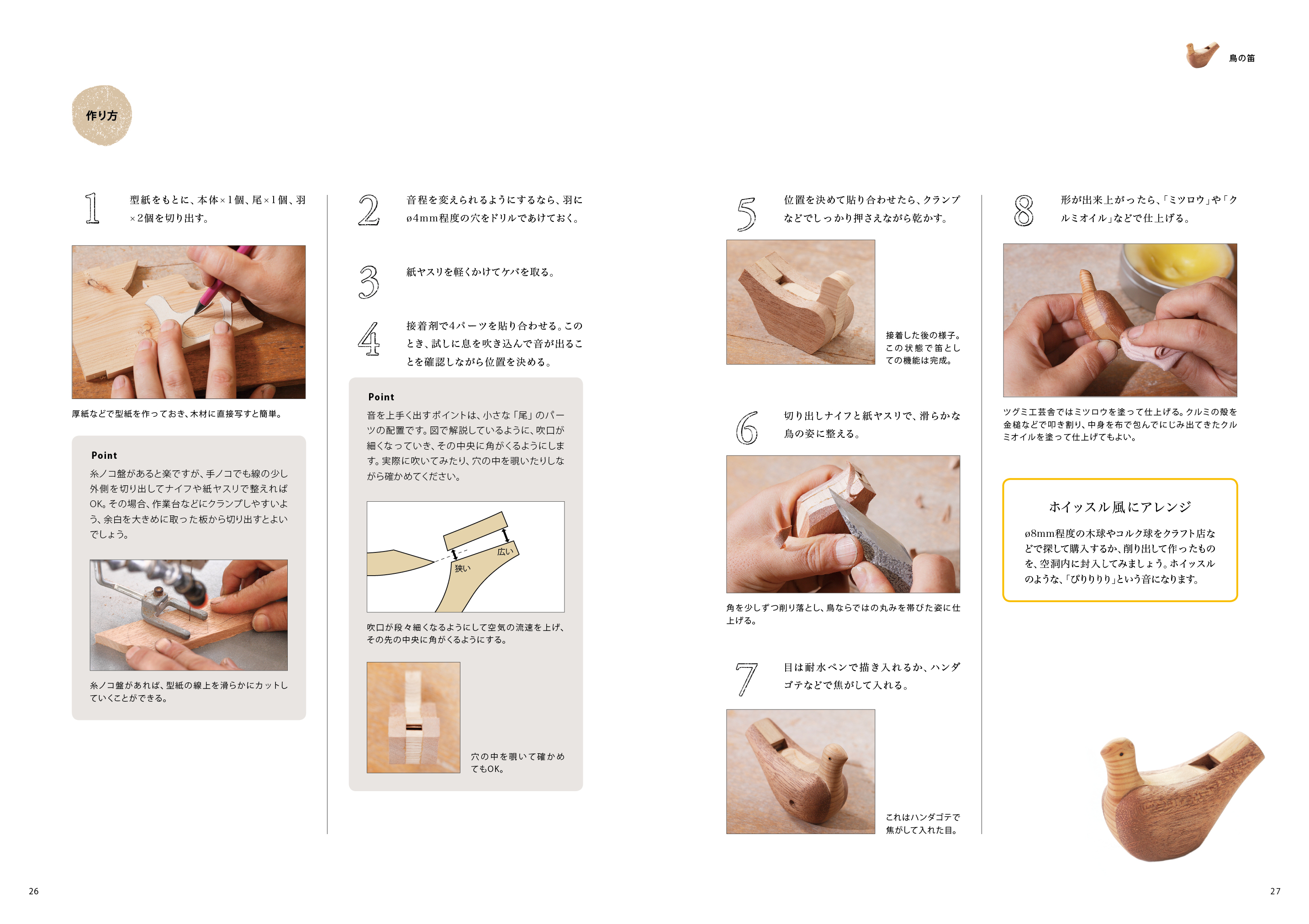 鳥の笛

作り方

1 型紙をもとに、本体×1個、尾×1個、羽×2個を切り出す。

厚紙などで型紙を作っておき、木材に直接写すと簡単。

Point
糸ノコ盤があると楽ですが、手ノコでも線の少し外側を切り出してナイフや紙ヤスリで整えればOK。その場合、作業台などにクランプしやすいよう、余白を大きめに取った板から切り出すとよいでしょう。

糸ノコ盤があれば、型紙の線上を滑らかにカットしていくことができる。

2 音程を変えられるようにするなら、羽にø4mm程度の穴をドリルであけておく。

3 紙ヤスリを軽くかけてケバを取る。

4 接着剤で4パーツを貼り合わせる。このとき、試しに息を吹き込んで音が出ることを確認しながら位置を決める。

Point
音を上手く出すポイントは、小さな「尾」のパーツの配置です。図で解説しているように、吹口が細くなっていき、その中央に角がくるようにします。実際に吹いてみたり、穴の中を覗いたりしながら確かめてください。

広い
狭い

吹口が段々細くなるようにして空気の流速を上げ、その先の中央に角がくるようにする。

穴の中を覗いて確かめてもOK。

5 位置を決めて貼り合わせたら、クランプなどでしっかり押さえながら乾かす。

接着した後の様子。この状態で笛としての機能は完成。

6 切り出しナイフと紙ヤスリで、滑らかな鳥の姿に整える。

角を少しずつ削り落とし、鳥ならではの丸みを帯びた姿に仕上げる。

7 目は耐水ペンで描き入れるか、ハンダゴテなどで焦がして入れる。

これはハンダゴテで焦がして入れた目。

8 形が出来上がったら、「ミツロウ」や「クルミオイル」などで仕上げる。

ツグミ工芸舎ではミツロウを塗って仕上げる。クルミの殻を金槌などで叩き割り、中身を布で包んでにじみ出てきたクルミオイルを塗って仕上げてもよい。

ホイッスル風にアレンジ
ø8mm程度の木球やコルク球をクラフト店などで探して購入するか、削り出して作ったものを、空洞内に封入してみましょう。ホイッスルのような、「ぴりりりり」という音になります。

26

27