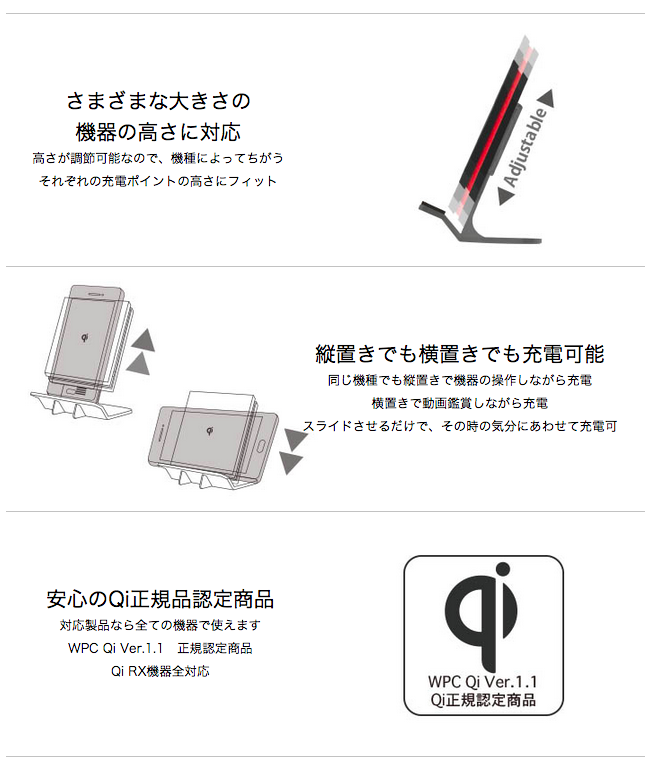 さまざまな大きさの
機器の高さに対応

高さが調節可能なので、機種によってちがう
それぞれの充電ポイントの高さにフィット

Adjustable

縦置きでも横置きでも充電可能

同じ機種でも縦置きで機器の操作しながら充電
横置きで動画鑑賞しながら充電
スライドさせるだけで、その時の気分にあわせて充電可

安心のQi正規品認定商品

対応製品なら全ての機器で使えます
WPC Qi Ver.1.1　正規認定商品
Qi RX機器全対応

qi

WPC Qi Ver.1.1
Qi正規認定商品