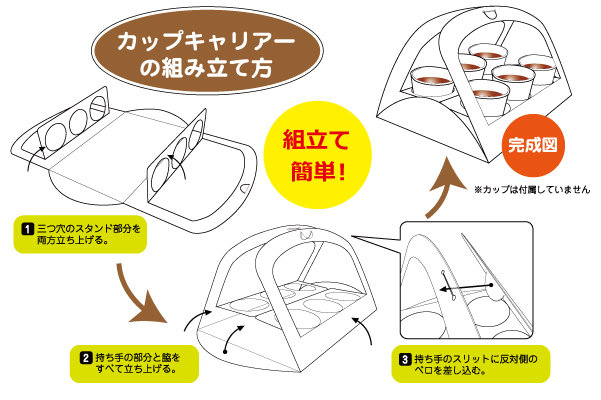 カップキャリアーの組み立て方

組立て簡単！

完成図

※カップは付属していません

1 三つ穴のスタンド部分を両方立ち上げる。

2 持ち手の部分と脇をすべて立ち上げる。

3 持ち手のスリットに反対側のベロを差し込む。