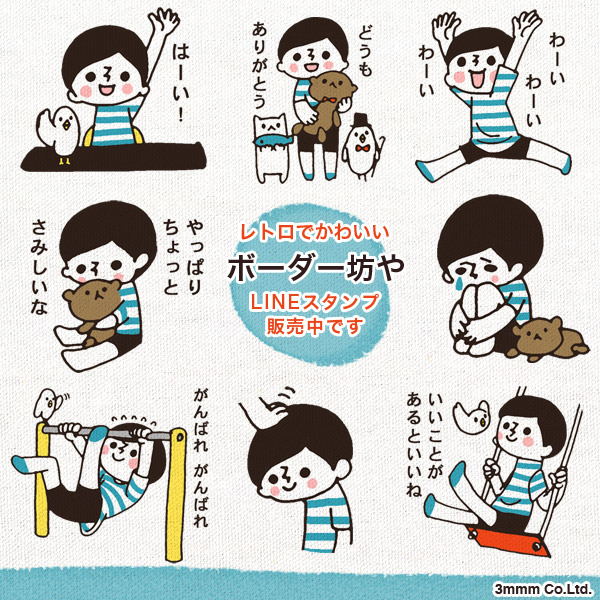 はーい!

どうも
ありがとう

わーい
わーい
わーい

やっぱり
ちょっと
さみしいな

レトロでかわいい
ボーダー坊や
LINEスタンプ
販売中です

がんばれ がんばれ

いいことが
あるといいね

3mmm Co.Ltd.