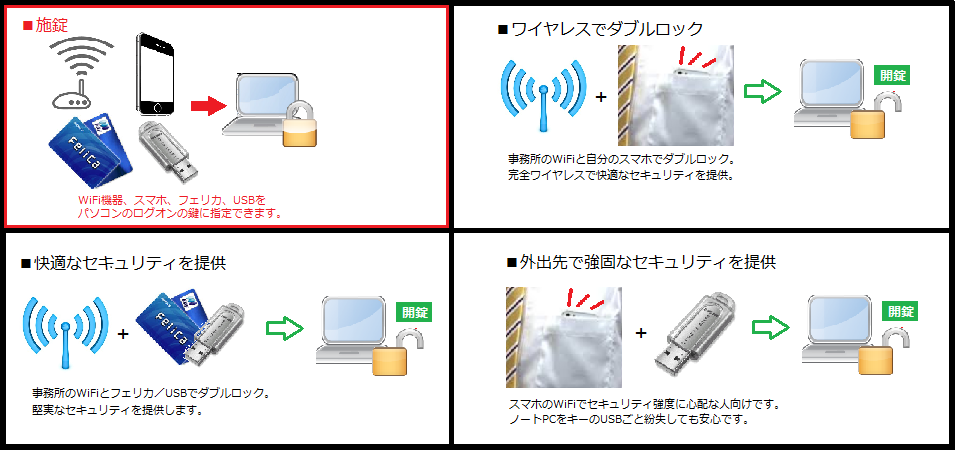 ■施錠

FeliCa

WiFi機器、スマホ、フェリカ、USBを
パソコンのログオンの鍵に指定できます。

■ワイヤレスでダブルロック

+

開錠

事務所のWiFiと自分のスマホでダブルロック。
完全ワイヤレスで快適なセキュリティを提供。

■快適なセキュリティを提供

+

FeliCa

開錠

事務所のWiFiとフェリカ／USBでダブルロック。
堅実なセキュリティを提供します。

■外出先で強固なセキュリティを提供

+

開錠

スマホのWiFiでセキュリティ強度に心配な人向けです。
ノートPCをキーのUSBごと紛失しても安心です。