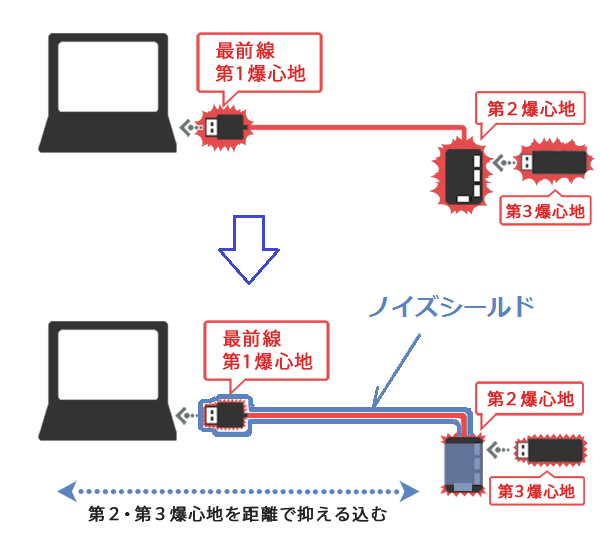 最前線
第1爆心地

第２爆心地

第3爆心地

ノイズシールド

最前線
第1爆心地

第２爆心地

第3爆心地

第２・第３爆心地を距離で抑える込む