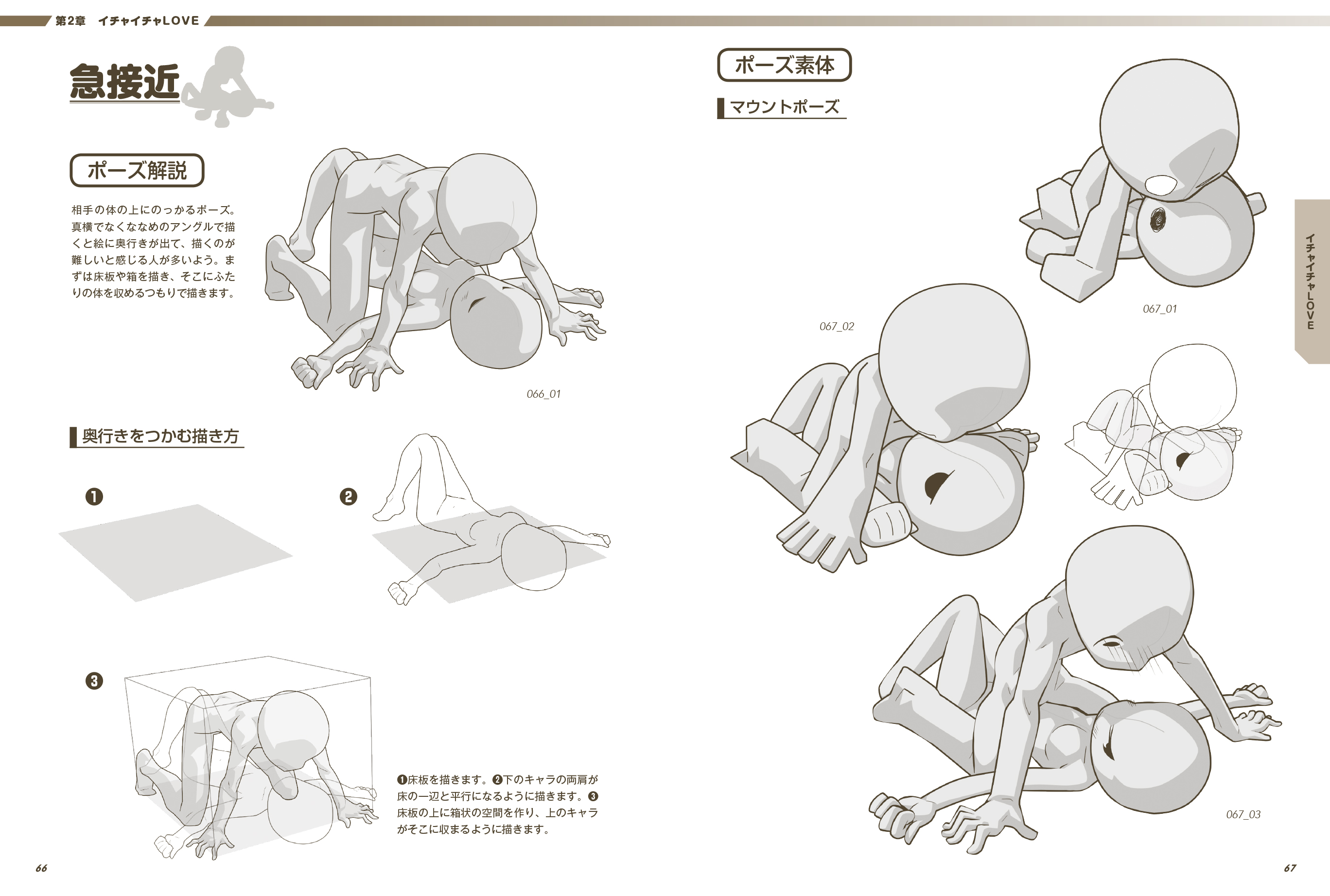 第2章 イチャイチャLOVE

急接近

ポーズ解説

相手の体の上にのっかるポーズ。真横でなくななめのアングルで描くと絵に奥行きが出て、描くのが難しいと感じる人が多いよう。まずは床板や箱を描き、そこにふたりの体を収めるつもりで描きます。

066_01

奥行きをつかむ描き方

❶

❷

❸

❶床板を描きます。❷下のキャラの両肩が床の一辺と平行になるように描きます。❸床板の上に箱状の空間を作り、上のキャラがそこに収まるように描きます。

66

ポーズ素体

マウントポーズ

067_01

067_02

067_03

イチャイチャLOVE

67