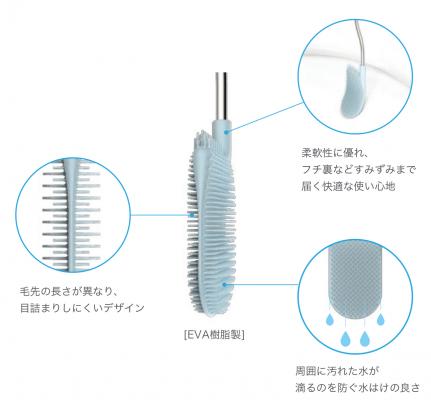 柔軟性に優れ、
フチ裏などすみずみまで
届く快適な使い心地

毛先の長さが異なり、
目詰まりしにくいデザイン

[EVA樹脂製]

周囲に汚れた水が
滴るのを防ぐ水はけの良さ