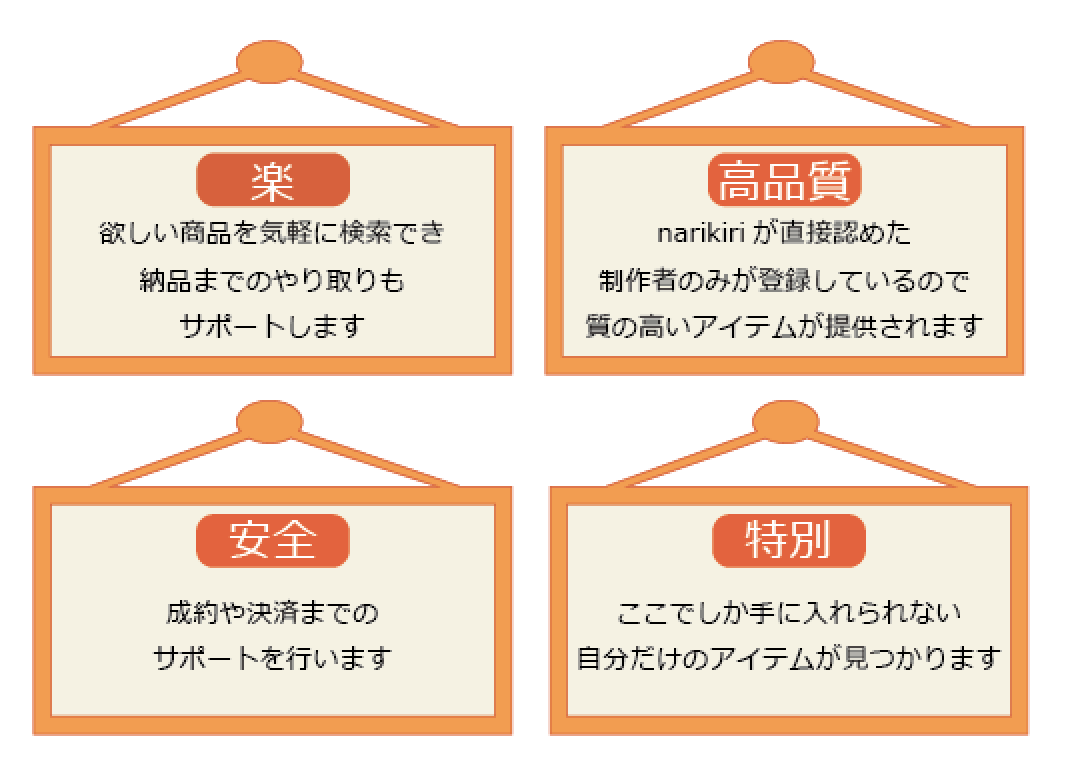 楽

欲しい商品を気軽に検索でき
納品までのやり取りも
サポートします

高品質

narikiriが直接認めた
制作者のみが登録しているので
質の高いアイテムが提供されます

安全

成約や決済までの
サポートを行います

特別

ここでしか手に入れられない
自分だけのアイテムが見つかります