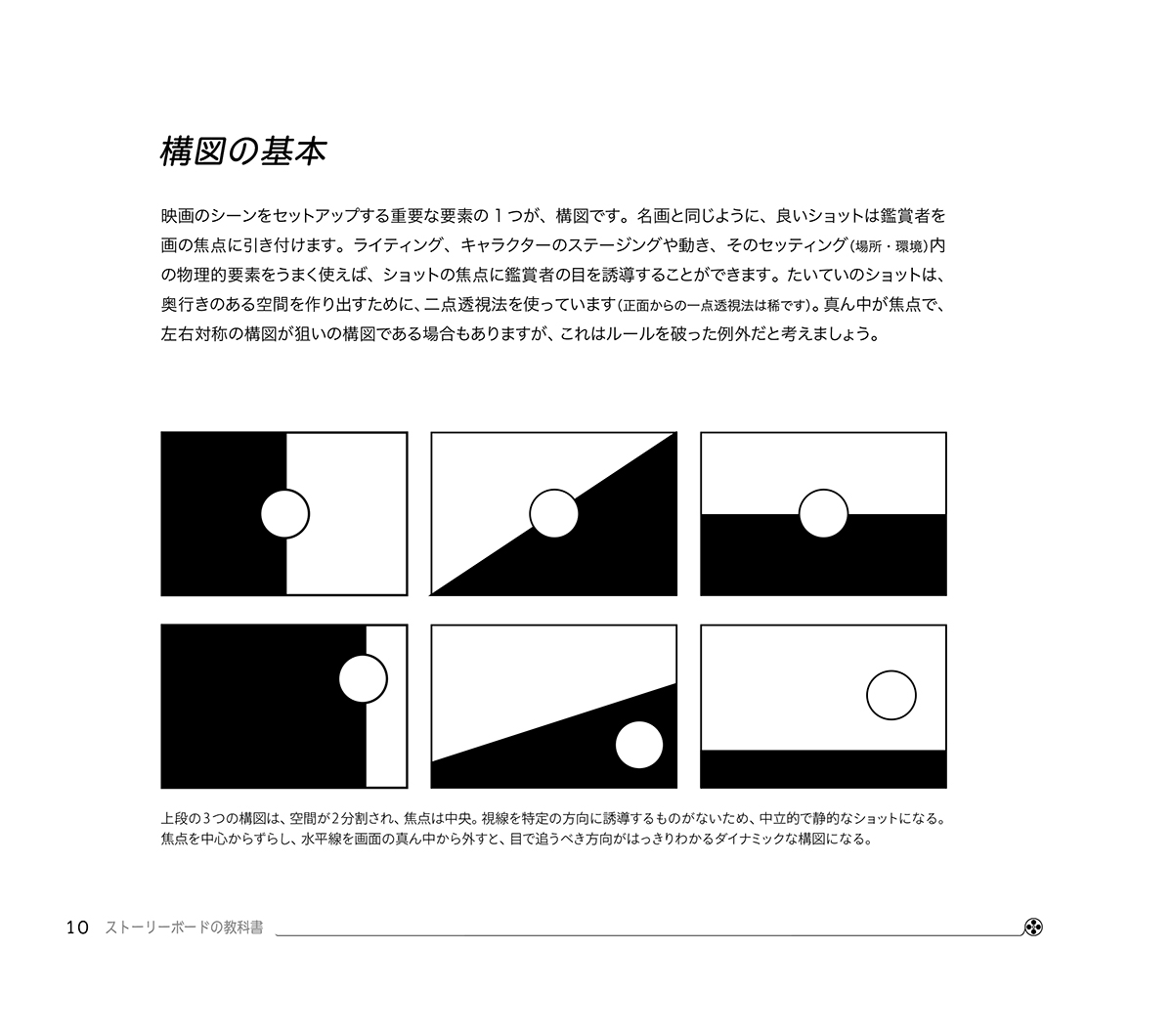 構図の基本

映画のシーンをセットアップする重要な要素の１つが、構図です。名画と同じように、良いショットは鑑賞者を画の焦点に引き付けます。ライティング、キャラクターのステージングや動き、そのセッティング（場所・環境）内の物理的要素をうまく使えば、ショットの焦点に鑑賞者の目を誘導することができます。たいていのショットは、奥行きのある空間を作り出すために、二点透視法を使っています（正面からの一点透視法は稀です）。真ん中が焦点で、左右対称の構図が狙いの構図である場合もありますが、これはルールを破った例外だと考えましょう。

上段の3つの構図は、空間が2分割され、焦点は中央。視線を特定の方向に誘導するものがないため、中立的で静的なショットになる。焦点を中心からずらし、水平線を画面の真ん中から外すと、目で追うべき方向がはっきりわかるダイナミックな構図になる。

10 ストーリーボードの教科書