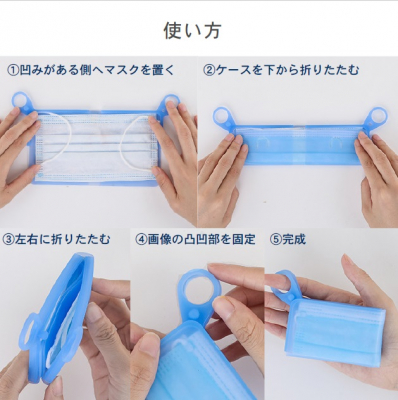 使い方

①凹みがある側へマスクを置く

②ケースを下から折りたたむ

③左右に折りたたむ

④画像の凸凹部を固定

⑤完成