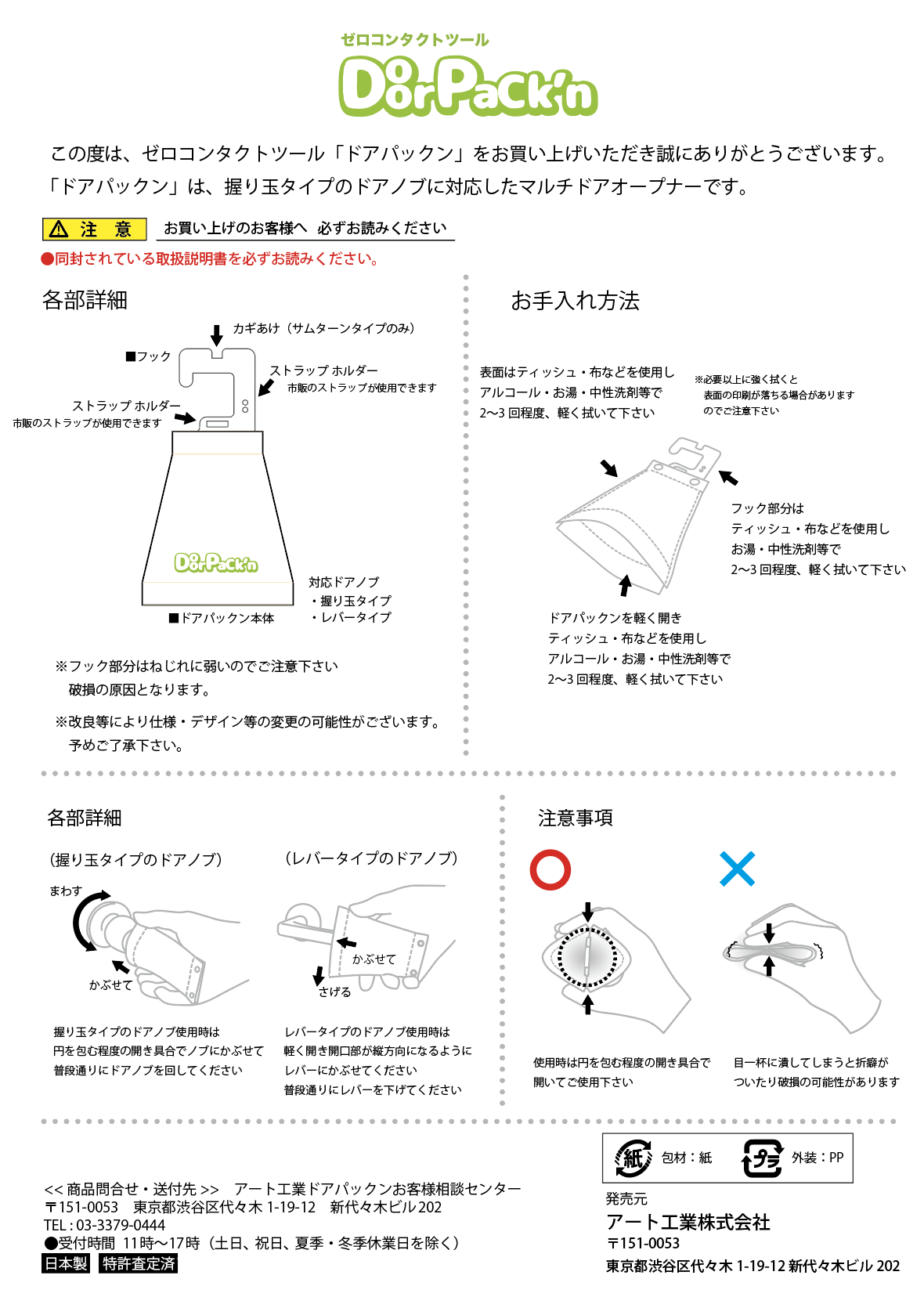 ゼロコンタクトツール
DoorPack'n

この度は、ゼロコンタクトツール「ドアパックン」をお買い上げいただき誠にありがとうございます。
「ドアパックン」は、握り玉タイプのドアノブに対応したマルチドアオープナーです。

⚠ 注 意　お買い上げのお客様へ　必ずお読みください
●同封されている取扱説明書を必ずお読みください。

各部詳細

カギあけ（サムターンタイプのみ）
■フック
ストラップ ホルダー
市販のストラップが使用できます
ストラップ ホルダー
市販のストラップが使用できます
DoorPack'n
対応ドアノブ
・握り玉タイプ
・レバータイプ
■ドアパックン本体

※フック部分はねじれに弱いのでご注意下さい
破損の原因となります。

※改良等により仕様・デザイン等の変更の可能性がございます。
予めご了承下さい。

お手入れ方法

表面はティッシュ・布などを使用し
アルコール・お湯・中性洗剤等で
2〜3 回程度、軽く拭いて下さい

※必要以上に強く拭くと
表面の印刷が落ちる場合があります
のでご注意下さい

フック部分は
ティッシュ・布などを使用し
お湯・中性洗剤等で
2〜3 回程度、軽く拭いて下さい

ドアパックンを軽く開き
ティッシュ・布などを使用し
アルコール・お湯・中性洗剤等で
2〜3 回程度、軽く拭いて下さい

各部詳細

(握り玉タイプのドアノブ)
まわす
かぶせて
握り玉タイプのドアノブ使用時は
円を包む程度の開き具合でノブにかぶせて
普段通りにドアノブを回してください

(レバータイプのドアノブ)
かぶせて
さげる
レバータイプのドアノブ使用時は
軽く開き開口部が縦方向になるように
レバーにかぶせてください
普段通りにレバーを下げてください

注意事項

使用時は円を包む程度の開き具合で
開いてご使用下さい

目一杯に潰してしまうと折癖が
ついたり破損の可能性があります

紙 包材：紙　プラ 外装：PP

<< 商品問合せ・送付先 >>　アート工業ドアパックンお客様相談センター
〒151-0053　東京都渋谷区代々木 1-19-12　新代々木ビル 202
TEL : 03-3379-0444
●受付時間 11時〜17時（土日、祝日、夏季・冬季休業日を除く）
日本製　特許査定済

発売元
アート工業株式会社
〒151-0053
東京都渋谷区代々木 1-19-12 新代々木ビル 202