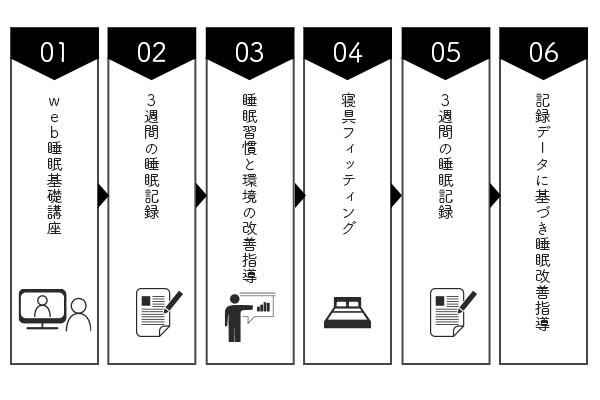 01
web睡眠基礎講座

02
3週間の睡眠記録

03
睡眠習慣と環境の改善指導

04
寝具フィッティング

05
3週間の睡眠記録

06
記録データに基づき睡眠改善指導