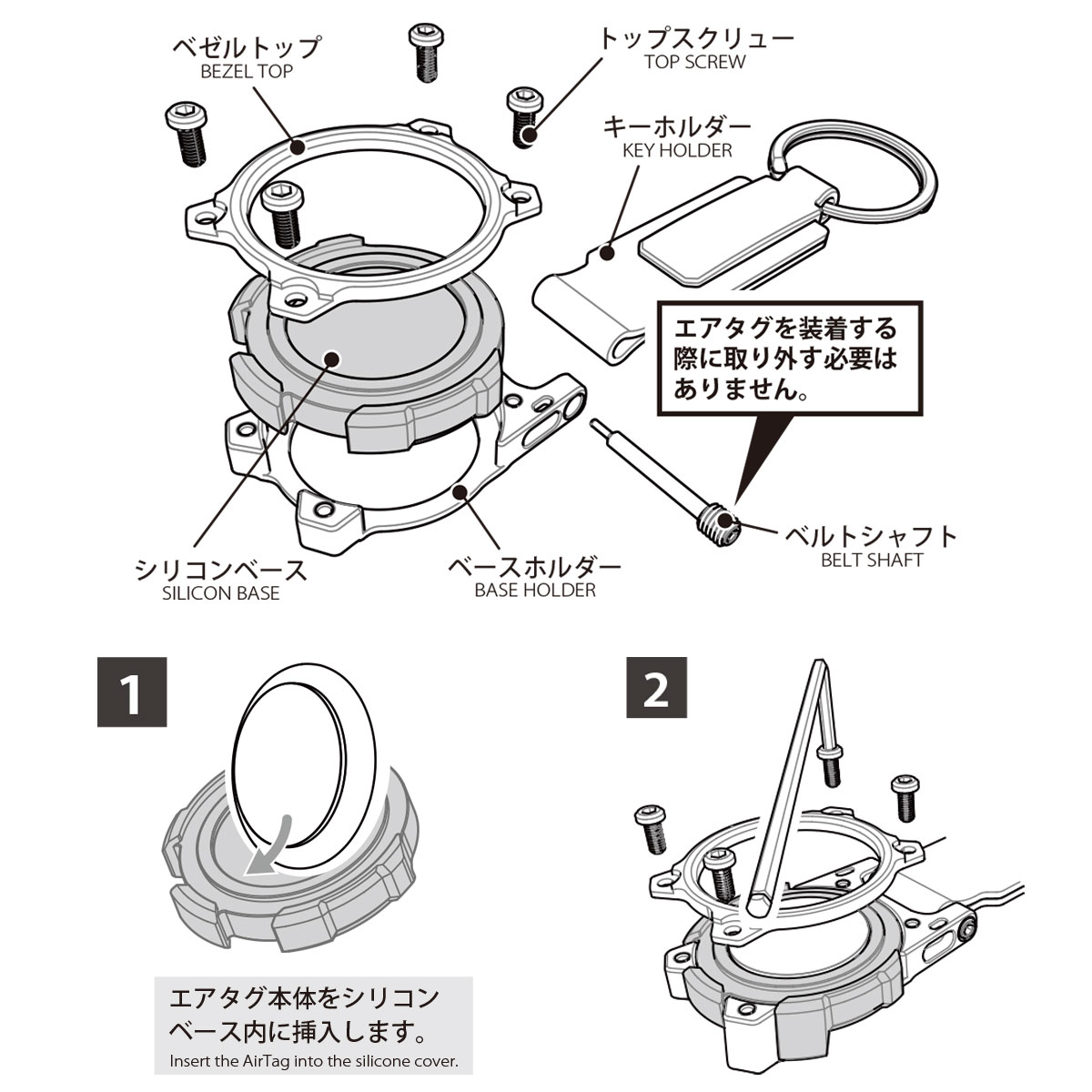 ベゼルトップ
BEZEL TOP

トップスクリュー
TOP SCREW

キーホルダー
KEY HOLDER

エアタグを装着する際に取り外す必要はありません。

シリコンベース
SILICON BASE

ベースホルダー
BASE HOLDER

ベルトシャフト
BELT SHAFT

1

エアタグ本体をシリコンベース内に挿入します。
Insert the AirTag into the silicone cover.

2