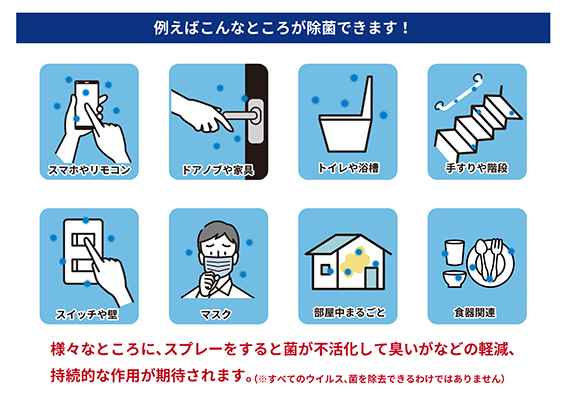 例えばこんなところが除菌できます！

スマホやリモコン

ドアノブや家具

トイレや浴槽

手すりや階段

スイッチや壁

マスク

部屋中まるごと

食器関連

様々なところに、スプレーをすると菌が不活化して臭いがなどの軽減、持続的な作用が期待されます。(※すべてのウイルス、菌を除去できるわけではありません)