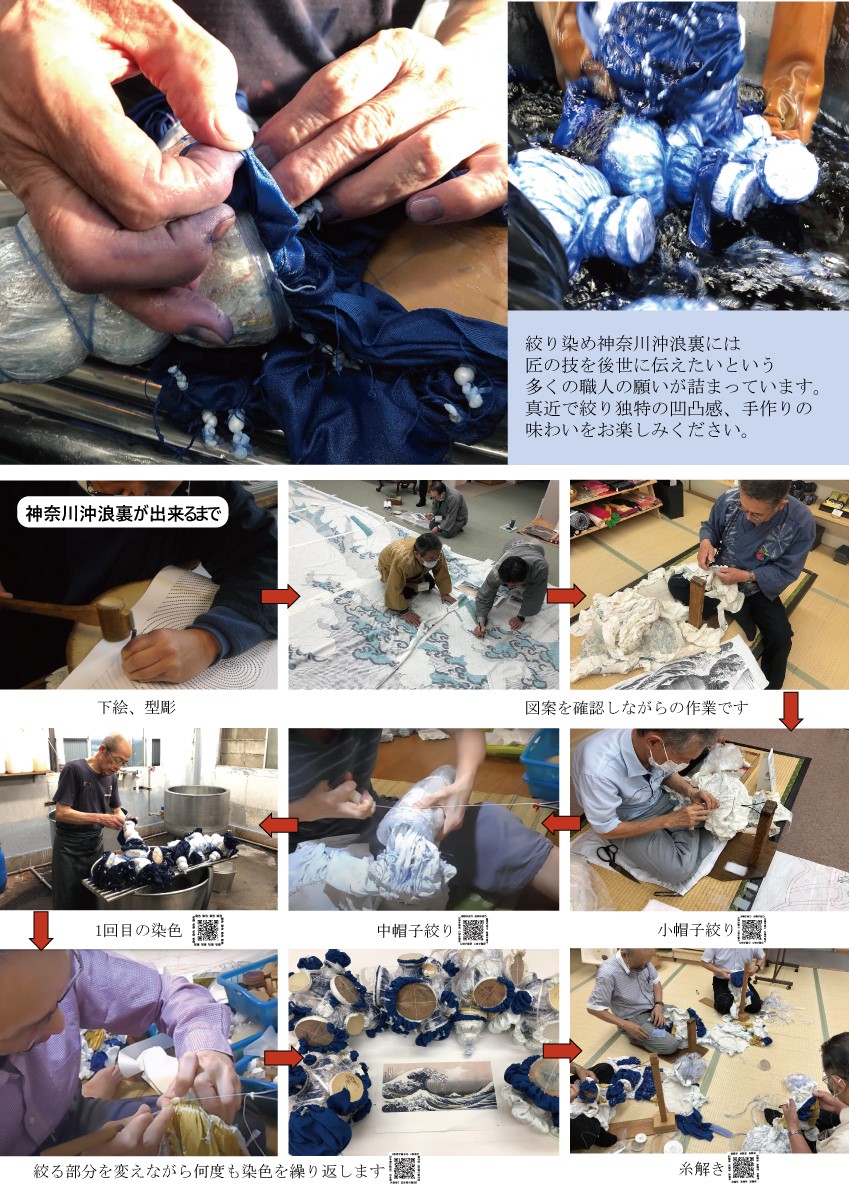 絞り染め神奈川沖浪裏には
匠の技を後世に伝えたいという
多くの職人の願いが詰まっています。
真近で絞り独特の凹凸感、手作りの
味わいをお楽しみください。

神奈川沖浪裏が出来るまで

下絵、型彫

図案を確認しながらの作業です

1回目の染色

中帽子絞り

小帽子絞り

絞る部分を変えながら何度も染色を繰り返します

糸解き