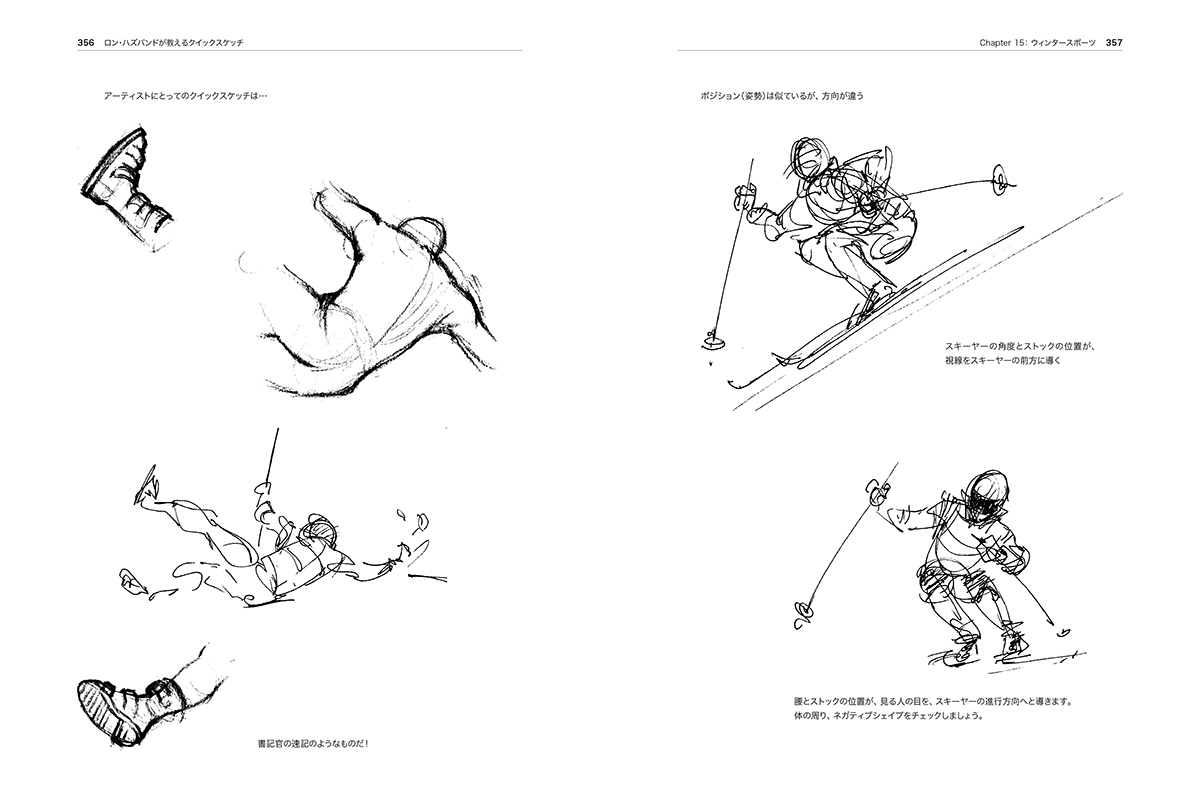 356 ロン・ハズバンドが教えるクイックスケッチ

アーティストにとってのクイックスケッチは…

書記官の速記のようなものだ！

Chapter 15: ウィンタースポーツ 357

ポジション（姿勢）は似ているが、方向が違う

スキーヤーの角度とストックの位置が、視線をスキーヤーの前方に導く

腰とストックの位置が、見る人の目を、スキーヤーの進行方向へと導きます。体の周り、ネガティブシェイプをチェックしましょう。