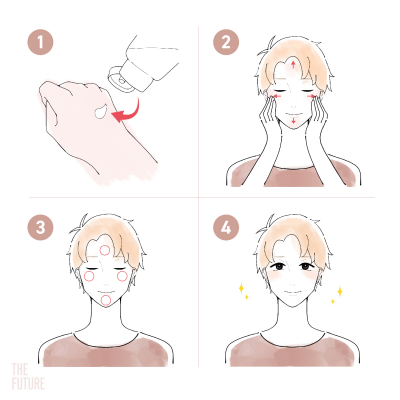 1

2

3

4

THE FUTURE