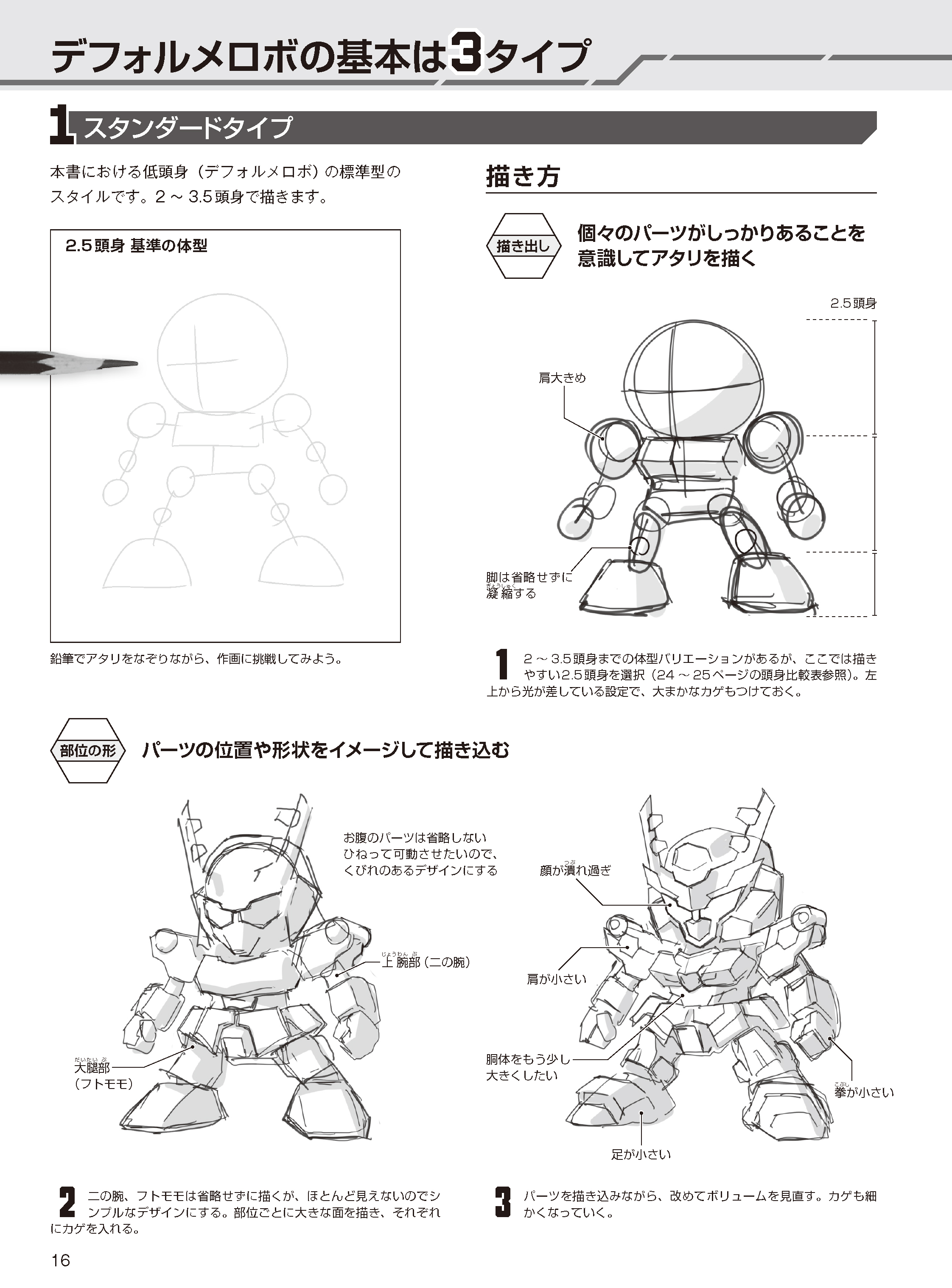 デフォルメロボの基本は3タイプ

1 スタンダードタイプ

本書における低頭身（デフォルメロボ）の標準型のスタイルです。2 ~ 3.5頭身で描きます。

2.5頭身 基準の体型

鉛筆でアタリをなぞりながら、作画に挑戦してみよう。

描き方

描き出し 個々のパーツがしっかりあることを意識してアタリを描く

2.5頭身

肩大きめ

脚は省略せずに凝縮する

1 2 ~ 3.5頭身までの体型バリエーションがあるが、ここでは描きやすい2.5頭身を選択（24 ~ 25ページの頭身比較表参照）。左上から光が差している設定で、大まかなカゲもつけておく。

部位の形 パーツの位置や形状をイメージして描き込む

お腹のパーツは省略しない
ひねって可動させたいので、くびれのあるデザインにする

上腕部（二の腕）

大腿部（フトモモ）

顔が潰れ過ぎ

肩が小さい

胴体をもう少し大きくしたい

拳が小さい

足が小さい

2 二の腕、フトモモは省略せずに描くが、ほとんど見えないのでシンプルなデザインにする。部位ごとに大きな面を描き、それぞれにカゲを入れる。

3 パーツを描き込みながら、改めてボリュームを見直す。カゲも細かくなっていく。

16