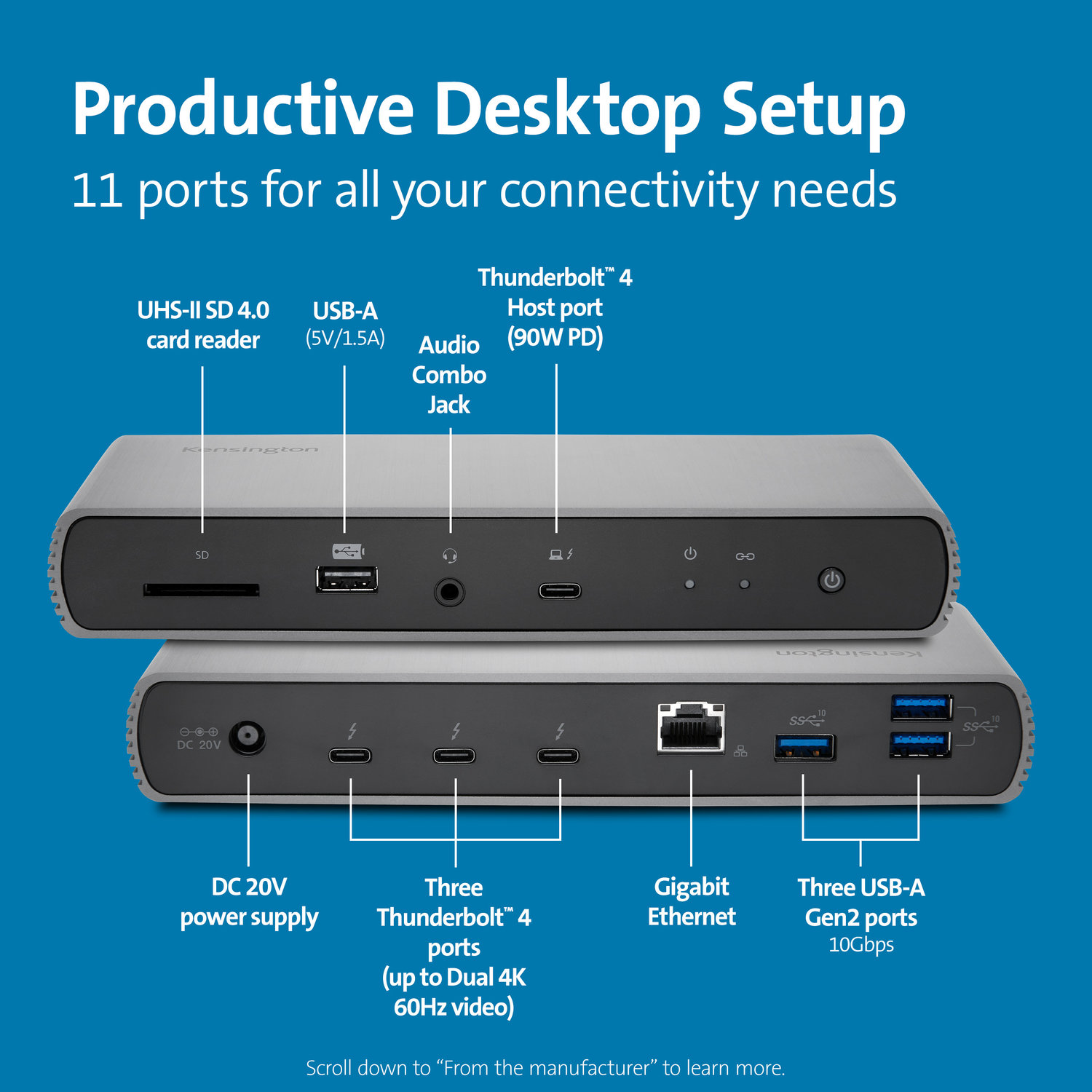 Productive Desktop Setup
11 ports for all your connectivity needs

UHS-II SD 4.0 card reader

USB-A (5V/1.5A)

Audio Combo Jack

Thunderbolt™ 4 Host port (90W PD)

Kensington

SD

Kensington

DC 20V

SS 10

SS 10

DC 20V power supply

Three Thunderbolt™ 4 ports (up to Dual 4K 60Hz video)

Gigabit Ethernet

Three USB-A Gen2 ports 10Gbps

Scroll down to “From the manufacturer” to learn more.