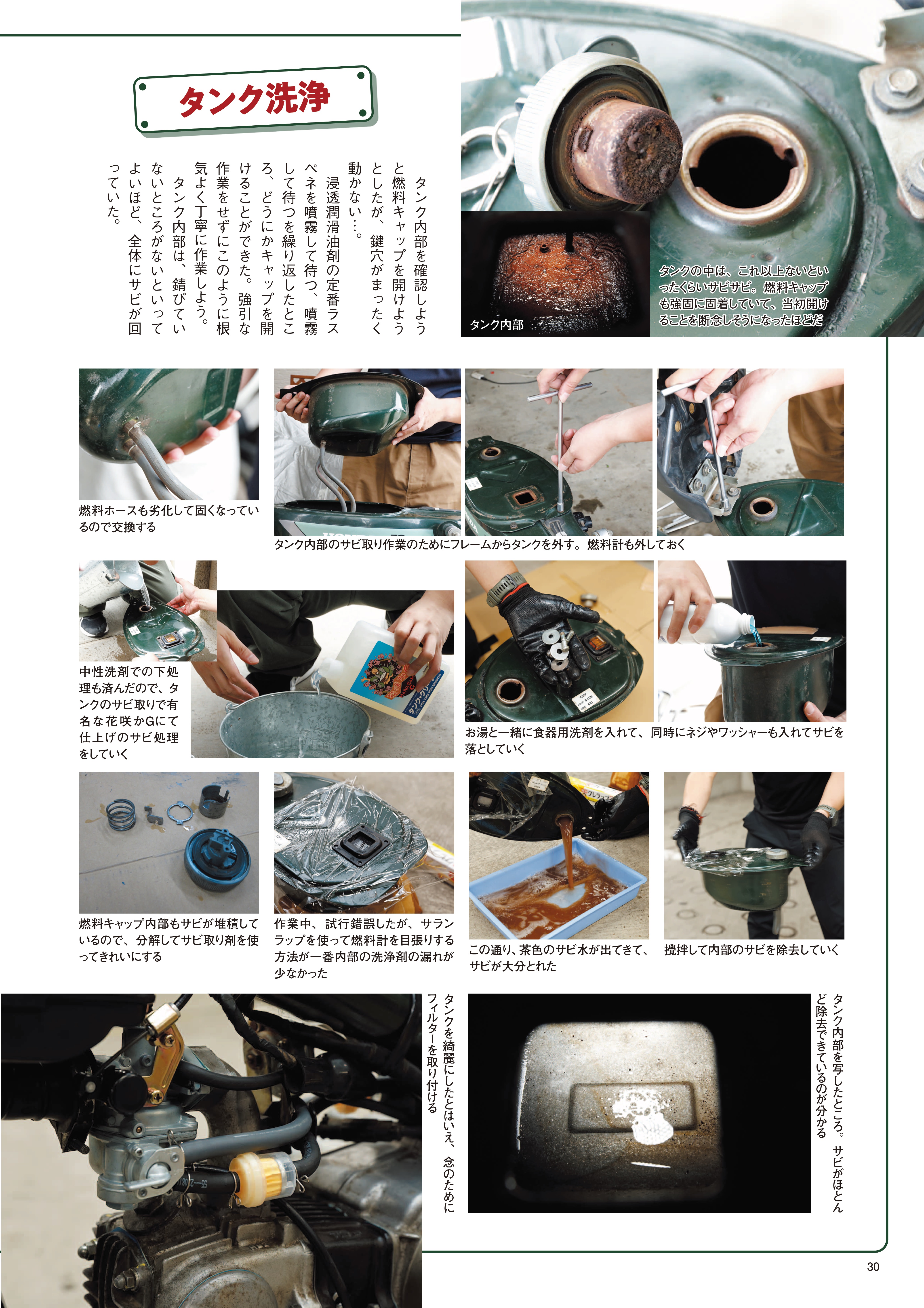 タンク洗浄

タンク内部を確認しようと燃料キャップを開けようとしたが、鍵穴がまったく動かない…。

浸透潤滑油剤の定番ラスペネを噴霧して待つ、噴霧して待つを繰り返したところ、どうにかキャップを開けることができた。強引な作業をせずにこのように根気よく丁寧に作業しよう。

タンク内部は、錆びていないところがないといってよいほど、全体にサビが回っていた。

タンク内部

タンクの中は、これ以上ないといったくらいサビサビ。燃料キャップも強固に固着していて、当初開けることを断念しそうになったほどだ

燃料ホースも劣化して固くなっているので交換する

タンク内部のサビ取り作業のためにフレームからタンクを外す。燃料計も外しておく

中性洗剤での下処理も済んだので、タンクのサビ取りで有名な花咲かGにて仕上げのサビ処理をしていく

お湯と一緒に食器用洗剤を入れて、同時にネジやワッシャーも入れてサビを落としていく

燃料キャップ内部もサビが堆積しているので、分解してサビ取り剤を使ってきれいにする

作業中、試行錯誤したが、サランラップを使って燃料計を目張りする方法が一番内部の洗浄剤の漏れが少なかった

この通り、茶色のサビ水が出てきて、サビが大分とれた

攪拌して内部のサビを除去していく

タンクを綺麗にしたとはいえ、念のためにフィルターを取り付ける

タンク内部を写したところ。サビがほとんど除去できているのが分かる

30