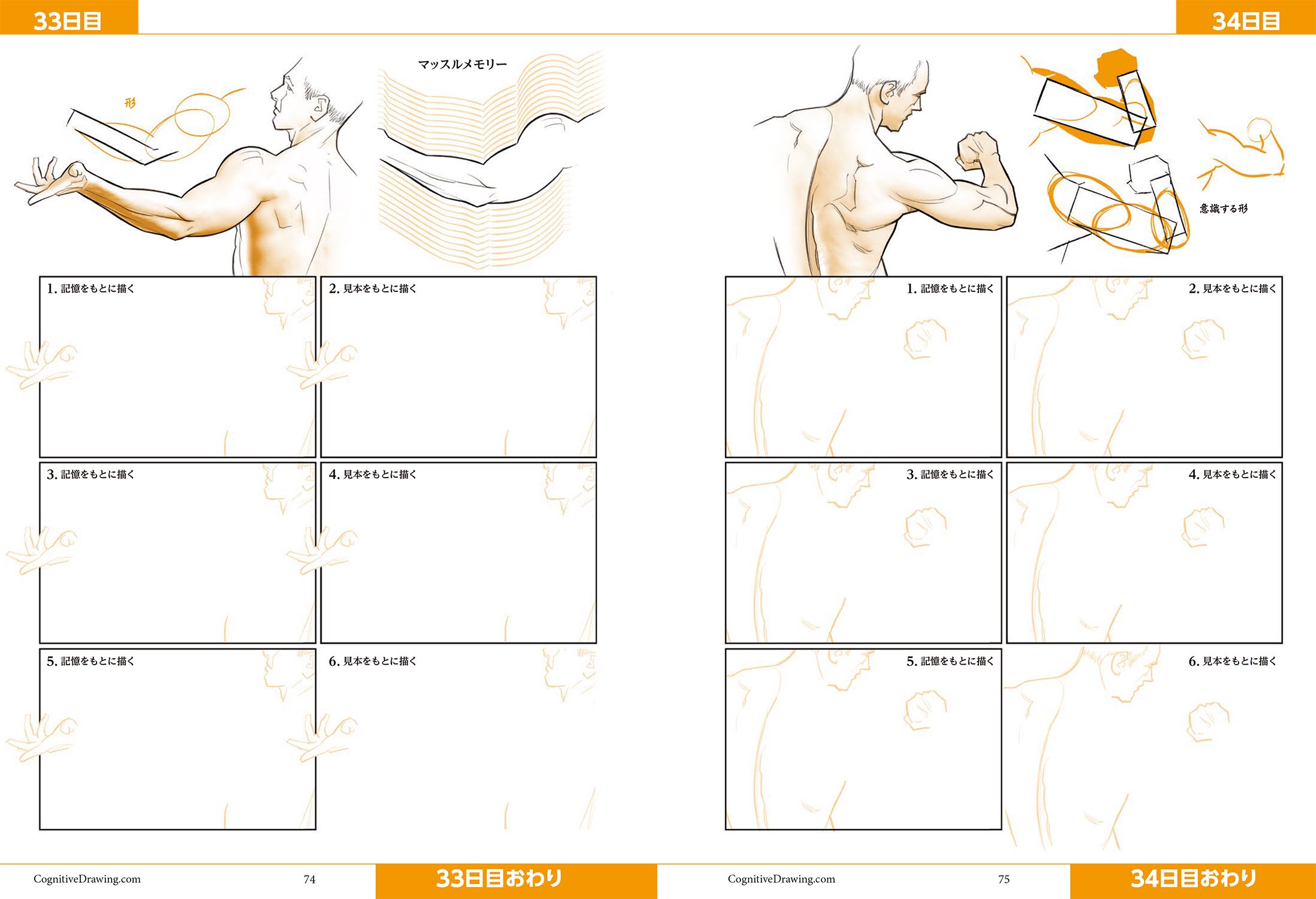 33日目

形

マッスルメモリー

1. 記憶をもとに描く

2. 見本をもとに描く

3. 記憶をもとに描く

4. 見本をもとに描く

5. 記憶をもとに描く

6. 見本をもとに描く

CognitiveDrawing.com 74

33日目おわり

34日目

意識する形

1. 記憶をもとに描く

2. 見本をもとに描く

3. 記憶をもとに描く

4. 見本をもとに描く

5. 記憶をもとに描く

6. 見本をもとに描く

CognitiveDrawing.com 75

34日目おわり