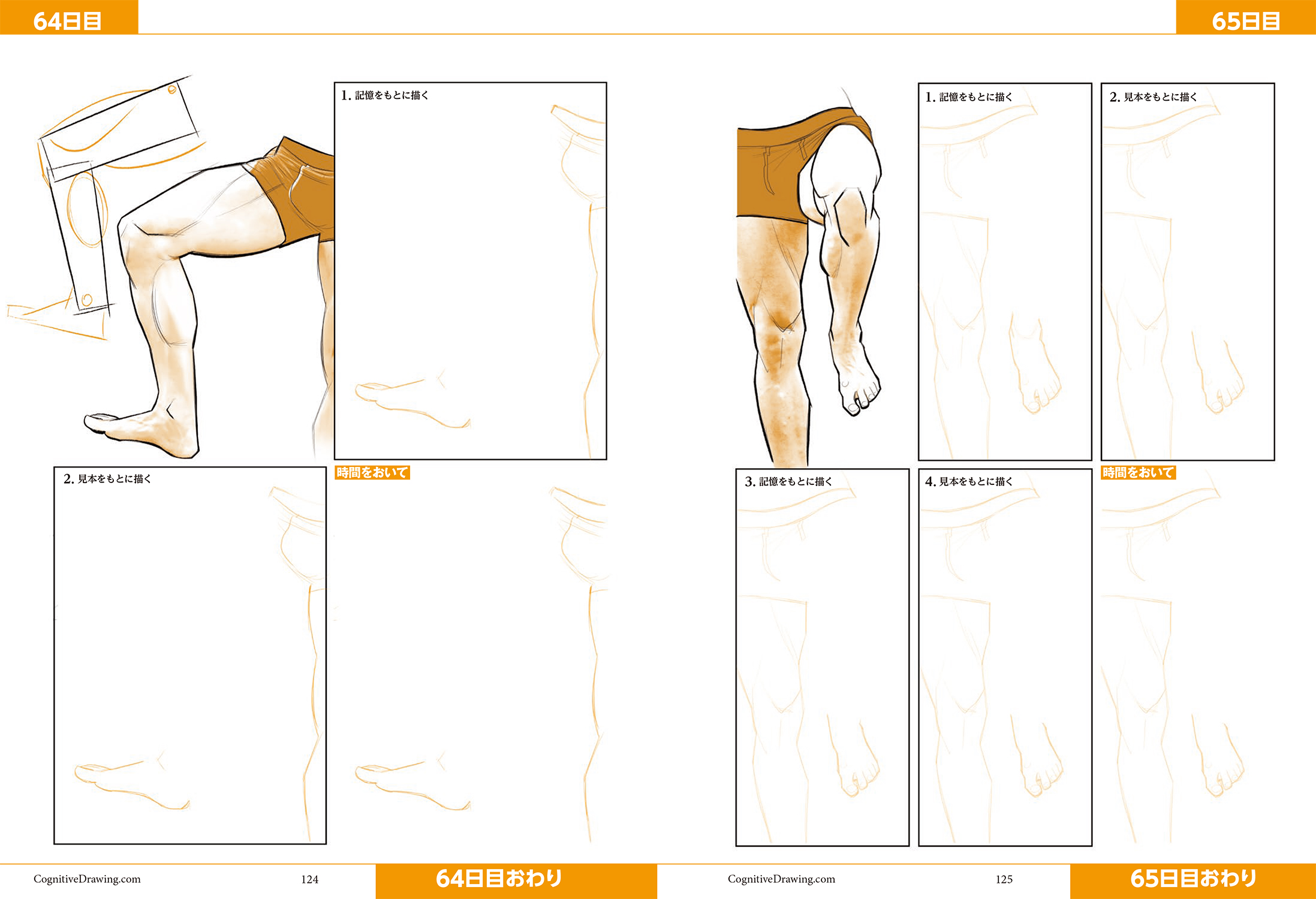 64日目

1. 記憶をもとに描く

2. 見本をもとに描く

時間をおいて

CognitiveDrawing.com 124

64日目おわり

65日目

1. 記憶をもとに描く

2. 見本をもとに描く

3. 記憶をもとに描く

4. 見本をもとに描く

時間をおいて

CognitiveDrawing.com 125

65日目おわり