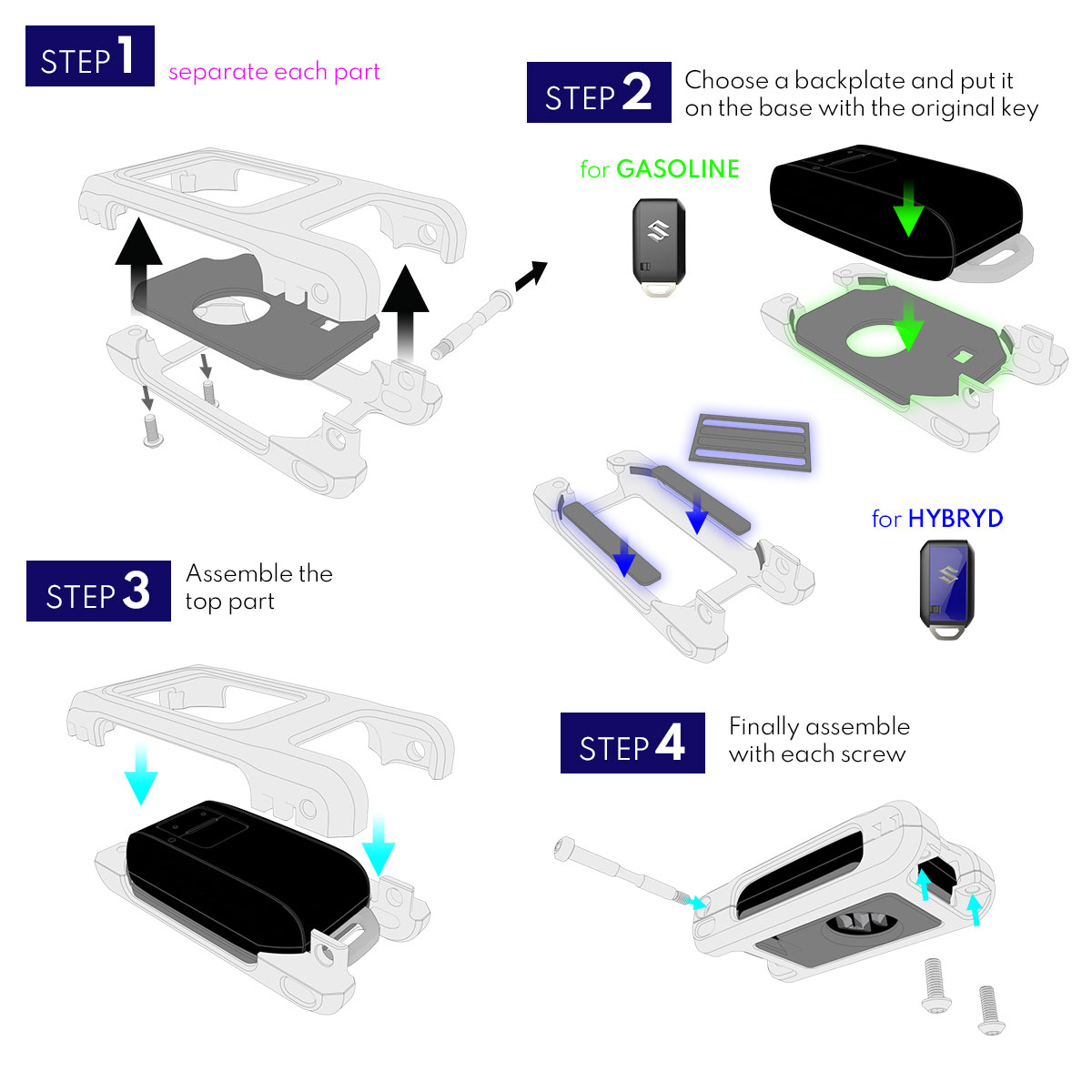 STEP 1 separate each part

STEP 2 Choose a backplate and put it on the base with the original key

for GASOLINE

for HYBRYD

STEP 3 Assemble the top part

STEP 4 Finally assemble with each screw