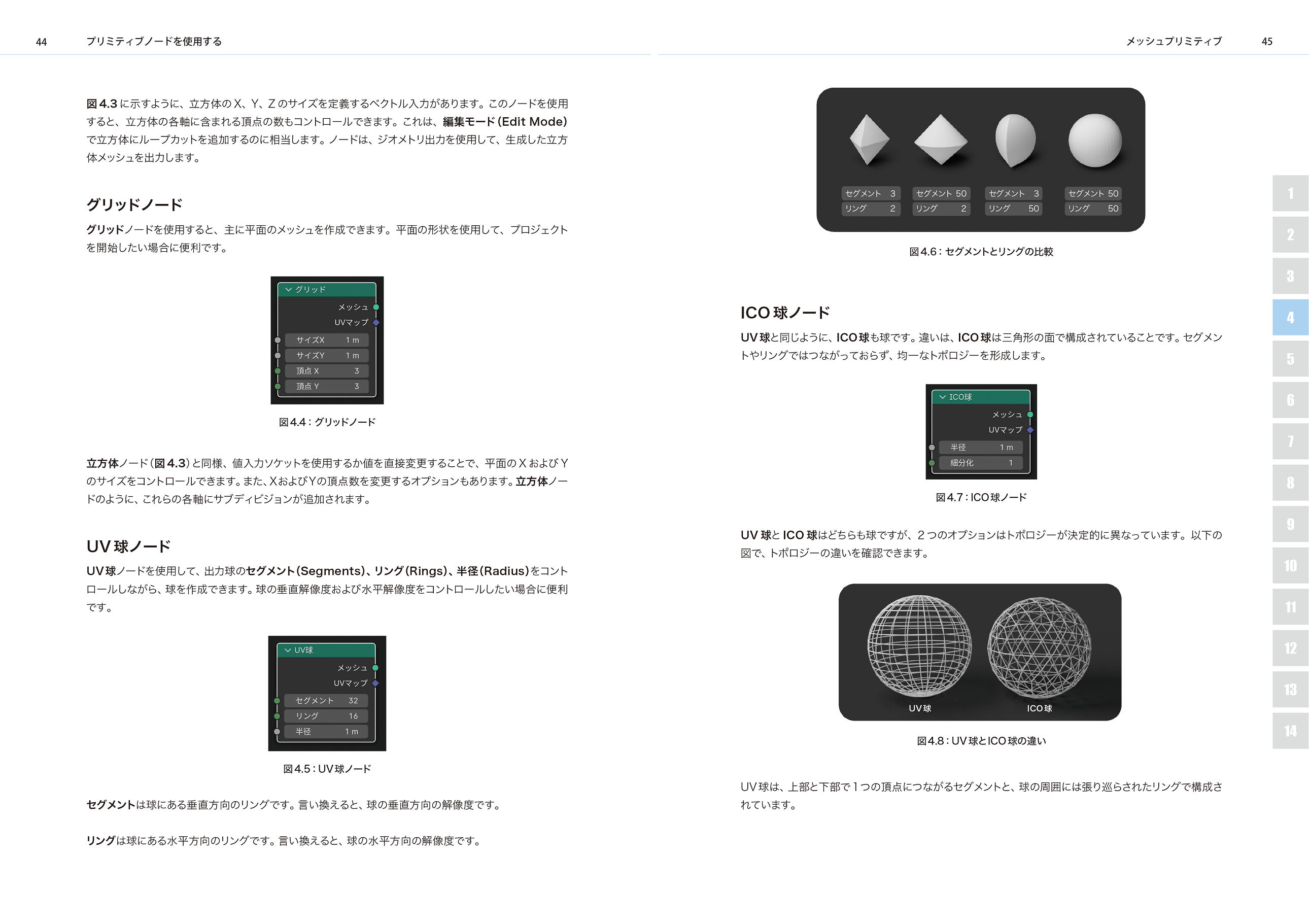 44 プリミティブノードを使用する

図4.3に示すように、立方体のX、Y、Zのサイズを定義するベクトル入力があります。このノードを使用すると、立方体の各軸に含まれる頂点の数もコントロールできます。これは、編集モード（Edit Mode）で立方体にループカットを追加するのに相当します。ノードは、ジオメトリ出力を使用して、生成した立方体メッシュを出力します。

グリッドノード

グリッドノードを使用すると、主に平面のメッシュを作成できます。平面の形状を使用して、プロジェクトを開始したい場合に便利です。

グリッド
メッシュ
UVマップ
サイズX 1 m
サイズY 1 m
頂点 X 3
頂点 Y 3

図4.4：グリッドノード

立方体ノード（図4.3）と同様、値入力ソケットを使用するか値を直接変更することで、平面のXおよびYのサイズをコントロールできます。また、XおよびYの頂点数を変更するオプションもあります。立方体ノードのように、これらの各軸にサブディビジョンが追加されます。

UV球ノード

UV球ノードを使用して、出力球のセグメント（Segments）、リング（Rings）、半径（Radius）をコントロールしながら、球を作成できます。球の垂直解像度および水平解像度をコントロールしたい場合に便利です。

UV球
メッシュ
UVマップ
セグメント 32
リング 16
半径 1 m

図4.5：UV球ノード

セグメントは球にある垂直方向のリングです。言い換えると、球の垂直方向の解像度です。

リングは球にある水平方向のリングです。言い換えると、球の水平方向の解像度です。

メッシュプリミティブ 45

セグメント 3
リング 2
セグメント 50
リング 2
セグメント 3
リング 50
セグメント 50
リング 50

図4.6：セグメントとリングの比較

ICO球ノード

UV球と同じように、ICO球も球です。違いは、ICO球は三角形の面で構成されていることです。セグメントやリングではつながっておらず、均一なトポロジーを形成します。

ICO球
メッシュ
UVマップ
半径 1 m
細分化 1

図4.7：ICO球ノード

UV球とICO球はどちらも球ですが、2つのオプションはトポロジーが決定的に異なっています。以下の図で、トポロジーの違いを確認できます。

UV球
ICO球

図4.8：UV球とICO球の違い

UV球は、上部と下部で1つの頂点につながるセグメントと、球の周囲には張り巡らされたリングで構成されています。

1
2
3
4
5
6
7
8
9
10
11
12
13
14