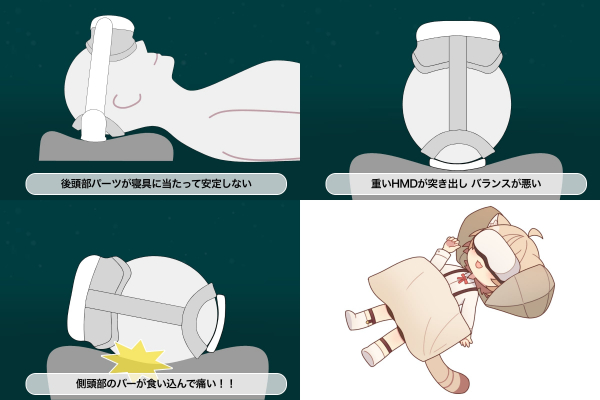 後頭部パーツが寝具に当たって安定しない

重いHMDが突き出し バランスが悪い

側頭部のバーが食い込んで痛い！！