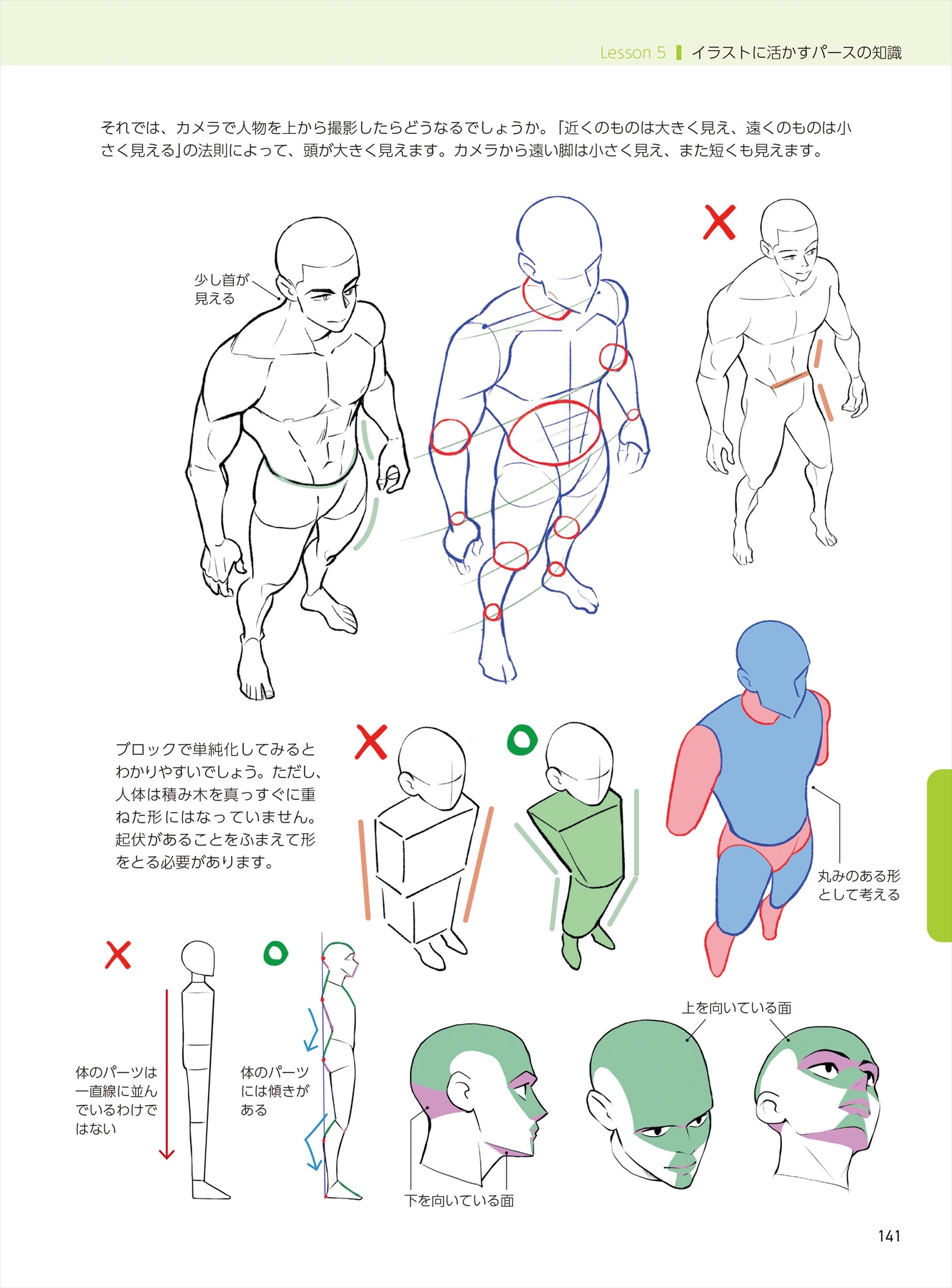 Lesson 5 イラストに活かすパースの知識

それでは、カメラで人物を上から撮影したらどうなるでしょうか。「近くのものは大きく見え、遠くのものは小さく見える」の法則によって、頭が大きく見えます。カメラから遠い脚は小さく見え、また短くも見えます。

少し首が見える

ブロックで単純化してみるとわかりやすいでしょう。ただし、人体は積み木を真っすぐに重ねた形にはなっていません。起伏があることをふまえて形をとる必要があります。

丸みのある形として考える

体のパーツは一直線に並んでいるわけではない

体のパーツには傾きがある

上を向いている面

下を向いている面

141