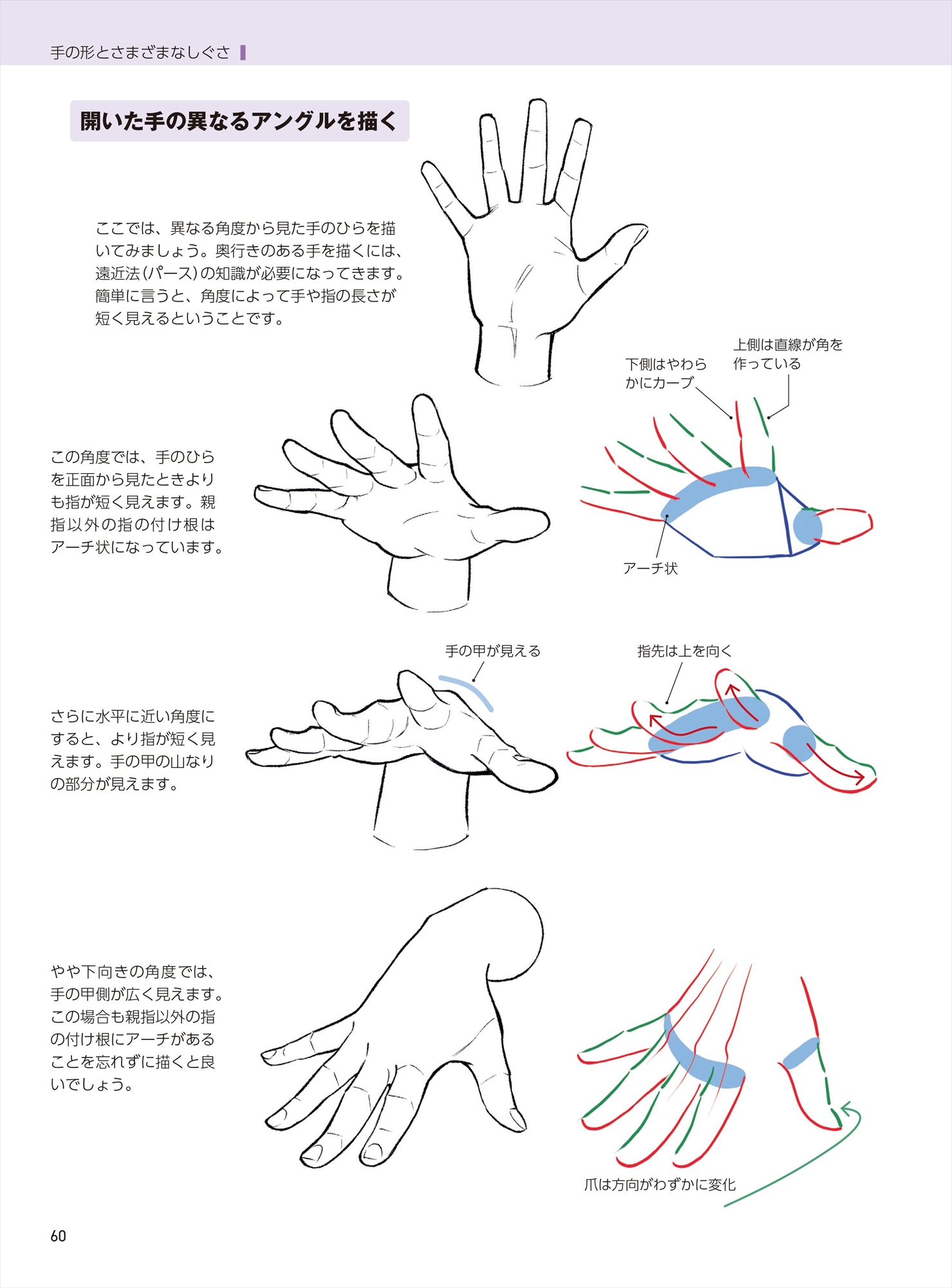 手の形とさまざまなしぐさ

開いた手の異なるアングルを描く

ここでは、異なる角度から見た手のひらを描いてみましょう。奥行きのある手を描くには、遠近法(パース)の知識が必要になってきます。簡単に言うと、角度によって手や指の長さが短く見えるということです。

下側はやわらかにカーブ

上側は直線が角を作っている

この角度では、手のひらを正面から見たときよりも指が短く見えます。親指以外の指の付け根はアーチ状になっています。

アーチ状

手の甲が見える

指先は上を向く

さらに水平に近い角度にすると、より指が短く見えます。手の甲の山なりの部分が見えます。

やや下向きの角度では、手の甲側が広く見えます。この場合も親指以外の指の付け根にアーチがあることを忘れずに描くと良いでしょう。

爪は方向がわずかに変化

60