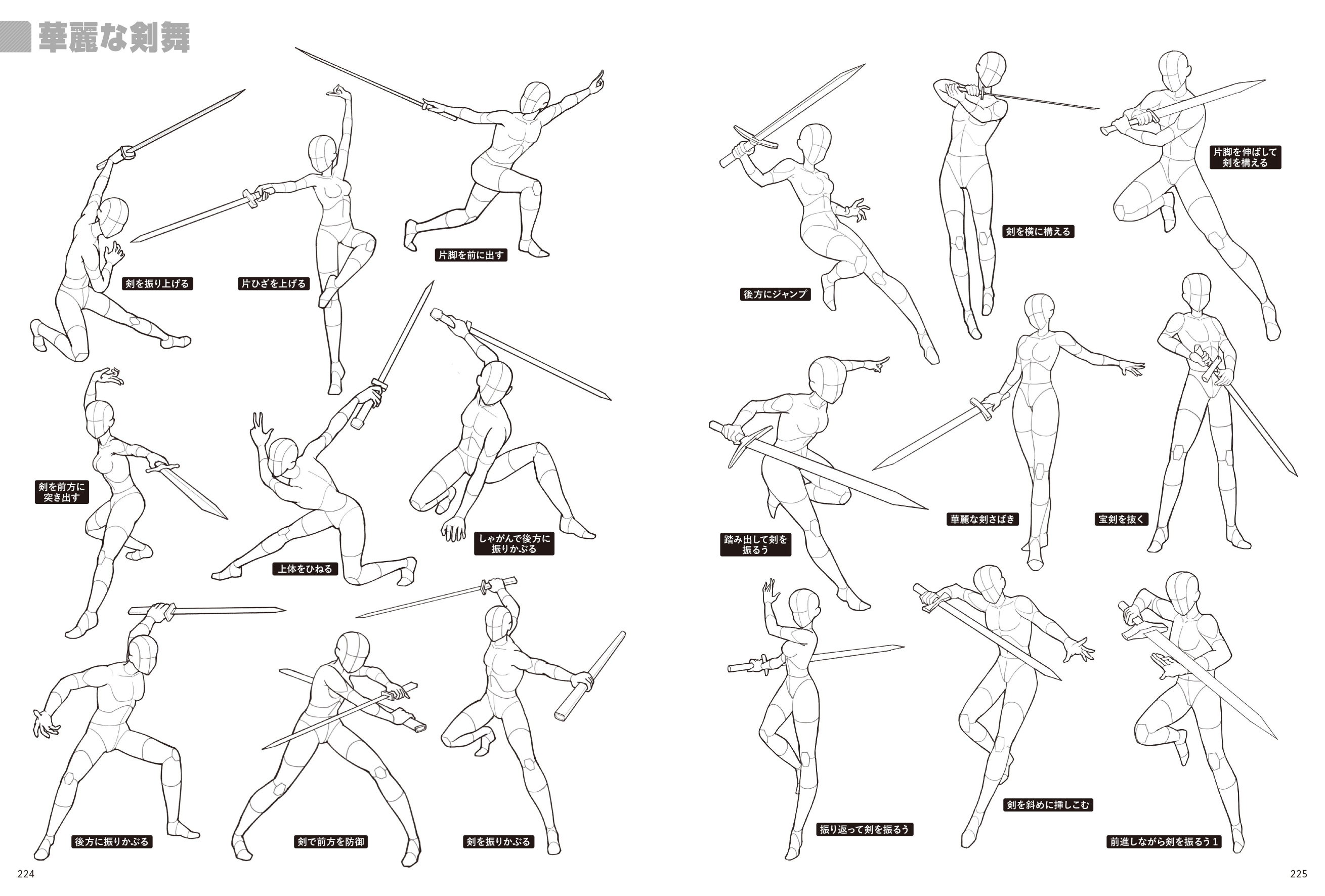 華麗な剣舞

剣を振り上げる

片ひざを上げる

片脚を前に出す

剣を前方に突き出す

上体をひねる

しゃがんで後方に振りかぶる

後方に振りかぶる

剣で前方を防御

剣を振りかぶる

224

後方にジャンプ

剣を横に構える

片脚を伸ばして剣を構える

踏み出して剣を振るう

華麗な剣さばき

宝剣を抜く

振り返って剣を振るう

剣を斜めに挿しこむ

前進しながら剣を振るう1

225