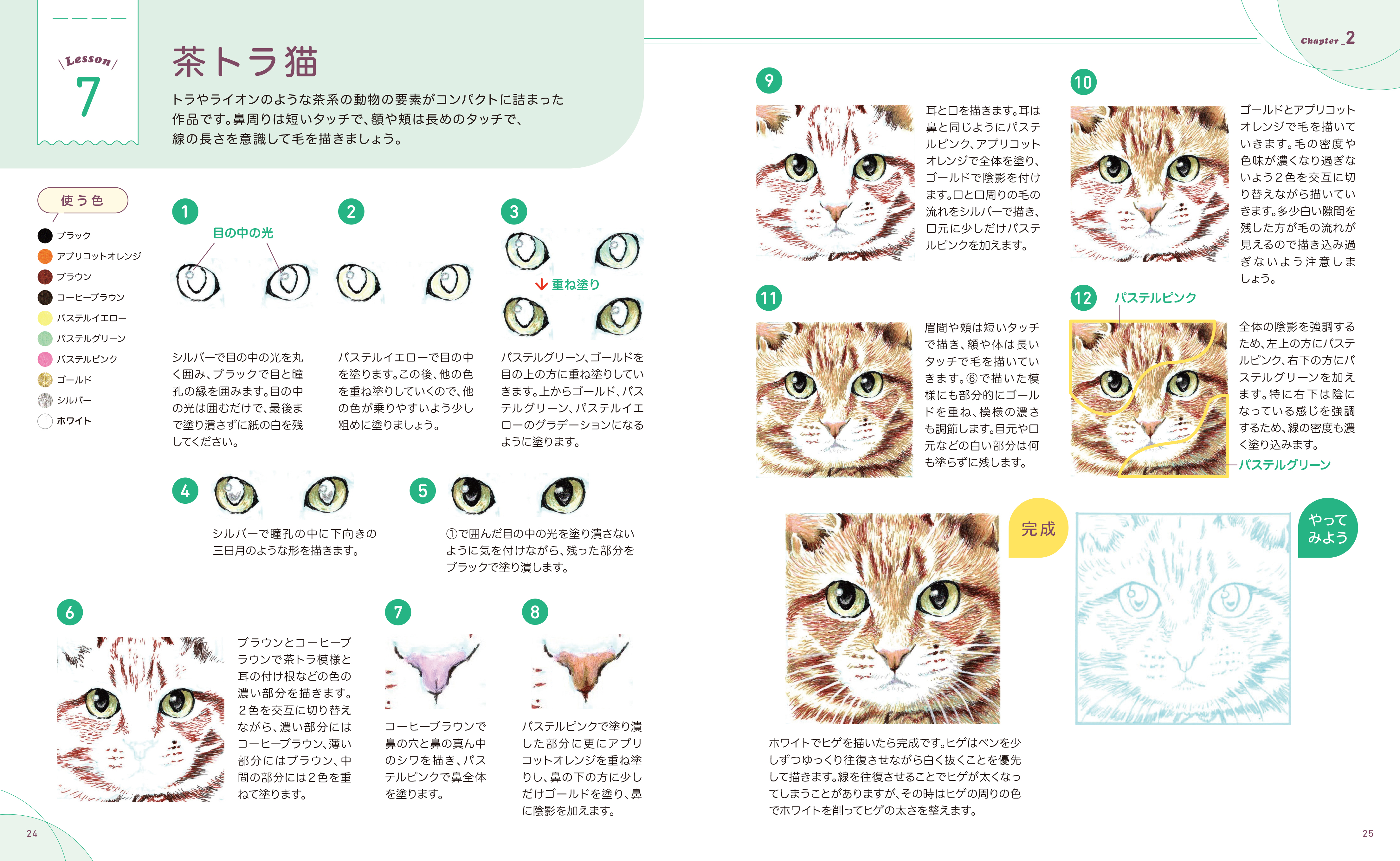 Lesson 7

茶トラ猫

トラやライオンのような茶系の動物の要素がコンパクトに詰まった作品です。鼻周りは短いタッチで、額や頬は長めのタッチで、線の長さを意識して毛を描きましょう。

使う色
ブラック
アプリコットオレンジ
ブラウン
コーヒーブラウン
パステルイエロー
パステルグリーン
パステルピンク
ゴールド
シルバー
ホワイト

1
目の中の光
シルバーで目の中の光を丸く囲み、ブラックで目と瞳孔の縁を囲みます。目の中の光は囲むだけで、最後まで塗り潰さずに紙の白を残してください。

2
パステルイエローで目の中を塗ります。この後、他の色を重ね塗りしていくので、他の色が乗りやすいよう少し粗めに塗りましょう。

3
重ね塗り
パステルグリーン、ゴールドを目の上の方に重ね塗りしていきます。上からゴールド、パステルグリーン、パステルイエローのグラデーションになるように塗ります。

4
シルバーで瞳孔の中に下向きの三日月のような形を描きます。

5
①で囲んだ目の中の光を塗り潰さないように気を付けながら、残った部分をブラックで塗り潰します。

6
ブラウンとコーヒーブラウンで茶トラ模様と耳の付け根などの色の濃い部分を描きます。2色を交互に切り替えながら、濃い部分にはコーヒーブラウン、薄い部分にはブラウン、中間の部分には2色を重ねて塗ります。

7
コーヒーブラウンで鼻の穴と鼻の真ん中のシワを描き、パステルピンクで鼻全体を塗ります。

8
パステルピンクで塗り潰した部分に更にアプリコットオレンジを重ね塗りし、鼻の下の方に少しだけゴールドを塗り、鼻に陰影を加えます。

24

Chapter_2

9
耳と口を描きます。耳は鼻と同じようにパステルピンク、アプリコットオレンジで全体を塗り、ゴールドで陰影を付けます。口と口周りの毛の流れをシルバーで描き、口元に少しだけパステルピンクを加えます。

10
ゴールドとアプリコットオレンジで毛を描いていきます。毛の密度や色味が濃くなり過ぎないよう2色を交互に切り替えながら描いていきます。多少白い隙間を残した方が毛の流れが見えるので描き込み過ぎないよう注意しましょう。

11
眉間や頬は短いタッチで描き、額や体は長いタッチで毛を描いていきます。⑥で描いた模様にも部分的にゴールドを重ね、模様の濃さも調節します。目元や口元などの白い部分は何も塗らずに残します。

12
パステルピンク
全体の陰影を強調するため、左上の方にパステルピンク、右下の方にパステルグリーンを加えます。特に右下は陰になっている感じを強調するため、線の密度も濃く塗り込みます。
パステルグリーン

完成

やってみよう

ホワイトでヒゲを描いたら完成です。ヒゲはペンを少しずつゆっくり往復させながら白く抜くことを優先して描きます。線を往復させることでヒゲが太くなってしまうことがありますが、その時はヒゲの周りの色でホワイトを削ってヒゲの太さを整えます。

25