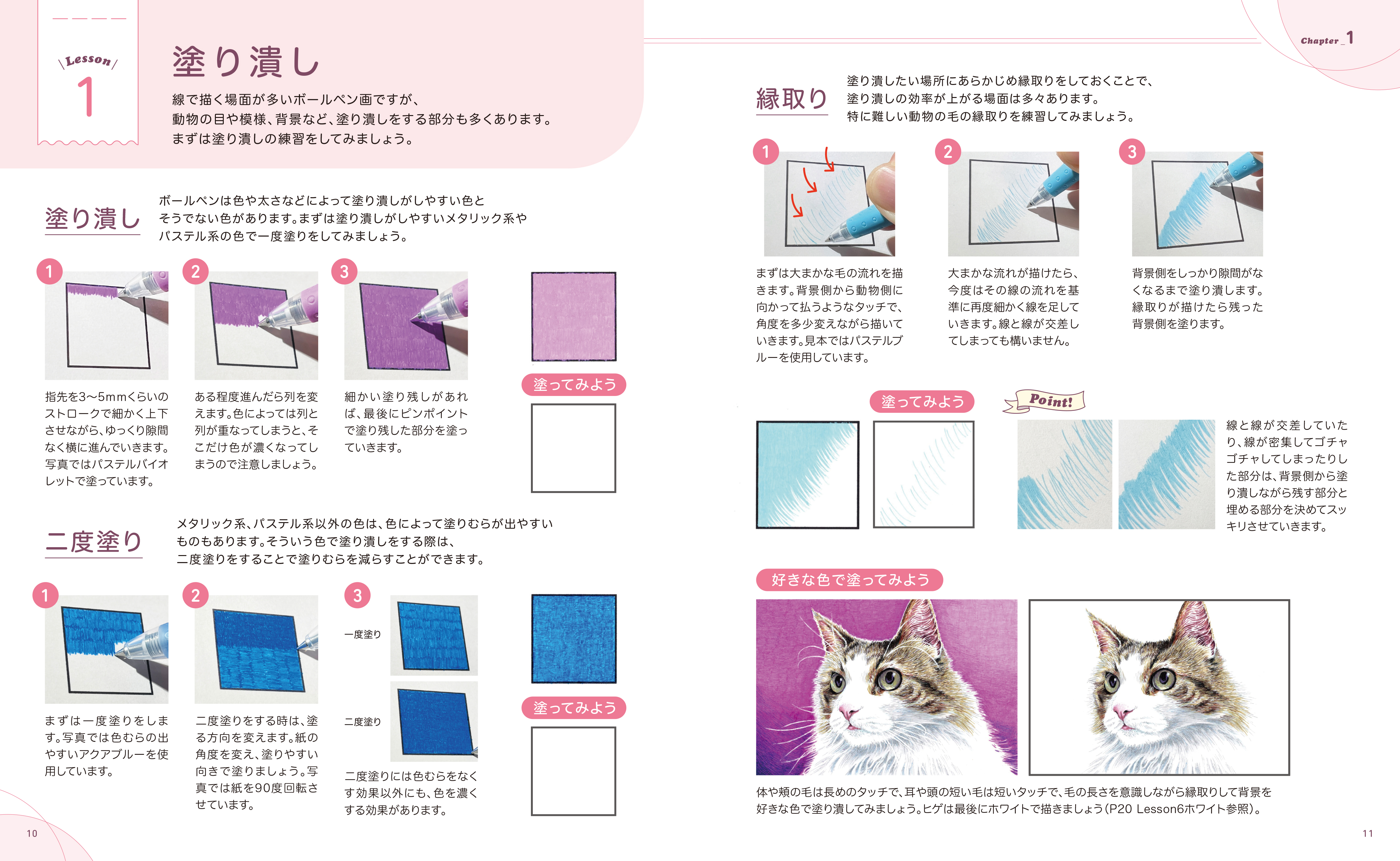 Lesson
1

塗り潰し

線で描く場面が多いボールペン画ですが、動物の目や模様、背景など、塗り潰しをする部分も多くあります。まずは塗り潰しの練習をしてみましょう。

塗り潰し

ボールペンは色や太さなどによって塗り潰しがしやすい色とそうでない色があります。まずは塗り潰しがしやすいメタリック系やパステル系の色で一度塗りをしてみましょう。

1
指先を3〜5mmくらいのストロークで細かく上下させながら、ゆっくり隙間なく横に進んでいきます。写真ではパステルバイオレットで塗っています。

2
ある程度進んだら列を変えます。色によっては列と列が重なってしまうと、そこだけ色が濃くなってしまうので注意しましょう。

3
細かい塗り残しがあれば、最後にピンポイントで塗り残した部分を塗っていきます。

塗ってみよう

二度塗り

メタリック系、パステル系以外の色は、色によって塗りむらが出やすいものもあります。そういう色で塗り潰しをする際は、二度塗りをすることで塗りむらを減らすことができます。

1
まずは一度塗りをします。写真では色むらの出やすいアクアブルーを使用しています。

2
二度塗りをする時は、塗る方向を変えます。紙の角度を変え、塗りやすい向きで塗りましょう。写真では紙を90度回転させています。

3
一度塗り
二度塗り
二度塗りには色むらをなくす効果以外にも、色を濃くする効果があります。

塗ってみよう

10

Chapter_1

縁取り

塗り潰したい場所にあらかじめ縁取りをしておくことで、塗り潰しの効率が上がる場面は多々あります。特に難しい動物の毛の縁取りを練習してみましょう。

1
まずは大まかな毛の流れを描きます。背景側から動物側に向かって払うようなタッチで、角度を多少変えながら描いていきます。見本ではパステルブルーを使用しています。

2
大まかな流れが描けたら、今度はその線の流れを基準に再度細かく線を足していきます。線と線が交差してしまっても構いません。

3
背景側をしっかり隙間がなくなるまで塗り潰します。縁取りが描けたら残った背景側を塗ります。

塗ってみよう

Point!

線と線が交差していたり、線が密集してゴチャゴチャしてしまったりした部分は、背景側から塗り潰しながら残す部分と埋める部分を決めてスッキリさせていきます。

好きな色で塗ってみよう

体や頬の毛は長めのタッチで、耳や頭の短い毛は短いタッチで、毛の長さを意識しながら縁取りして背景を好きな色で塗り潰してみましょう。ヒゲは最後にホワイトで描きましょう(P20 Lesson6ホワイト参照)。

11