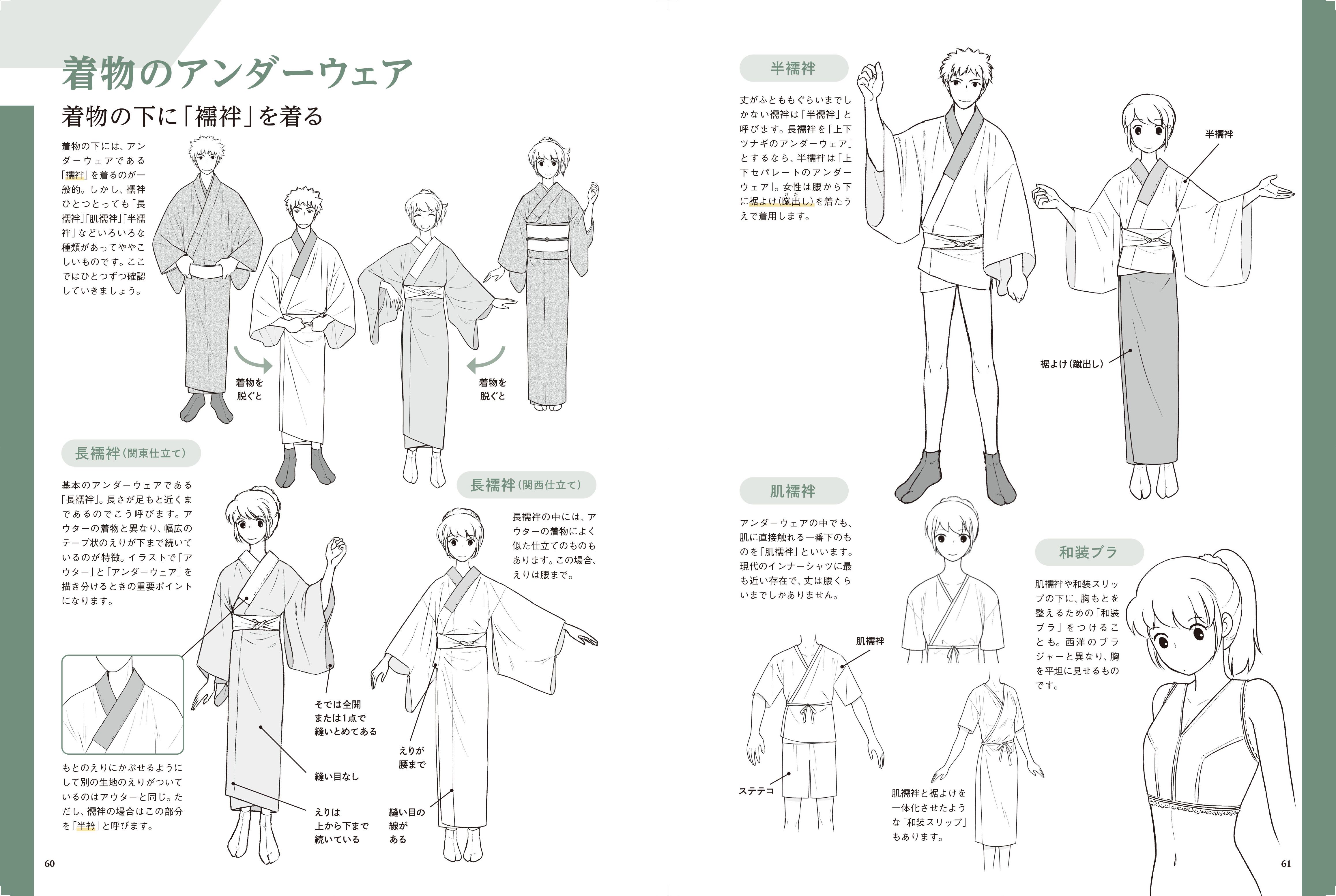 着物のアンダーウェア

着物の下に「襦袢」を着る

着物の下には、アンダーウェアである「襦袢」を着るのが一般的。しかし、襦袢ひとつとっても「長襦袢」「肌襦袢」「半襦袢」などいろいろな種類があってややこしいものです。ここではひとつずつ確認していきましょう。

着物を脱ぐと

着物を脱ぐと

長襦袢（関東仕立て）

基本のアンダーウェアである「長襦袢」。長さが足もと近くまであるのでこう呼びます。アウターの着物と異なり、幅広のテープ状のえりが下まで続いているのが特徴。イラストで「アウター」と「アンダーウェア」を描き分けるときの重要ポイントになります。

もとのえりにかぶせるようにして別の生地のえりがついているのはアウターと同じ。ただし、襦袢の場合はこの部分を「半衿」と呼びます。

そでは全開または1点で縫いとめてある

縫い目なし

えりは上から下まで続いている

長襦袢（関西仕立て）

長襦袢の中には、アウターの着物によく似た仕立てのものもあります。この場合、えりは腰まで。

えりが腰まで

縫い目の線がある

60

半襦袢

丈がふとももぐらいまでしかない襦袢は「半襦袢」と呼びます。長襦袢を「上下ツナギのアンダーウェア」とするなら、半襦袢は「上下セパレートのアンダーウェア」。女性は腰から下に裾よけ（蹴出し）を着たうえで着用します。

半襦袢

裾よけ（蹴出し）

肌襦袢

アンダーウェアの中でも、肌に直接触れる一番下のものを「肌襦袢」といいます。現代のインナーシャツに最も近い存在で、丈は腰くらいまでしかありません。

肌襦袢

ステテコ

肌襦袢と裾よけを一体化させたような「和装スリップ」もあります。

和装ブラ

肌襦袢や和装スリップの下に、胸もとを整えるための「和装ブラ」をつけることも。西洋のブラジャーと異なり、胸を平坦に見せるものです。

61