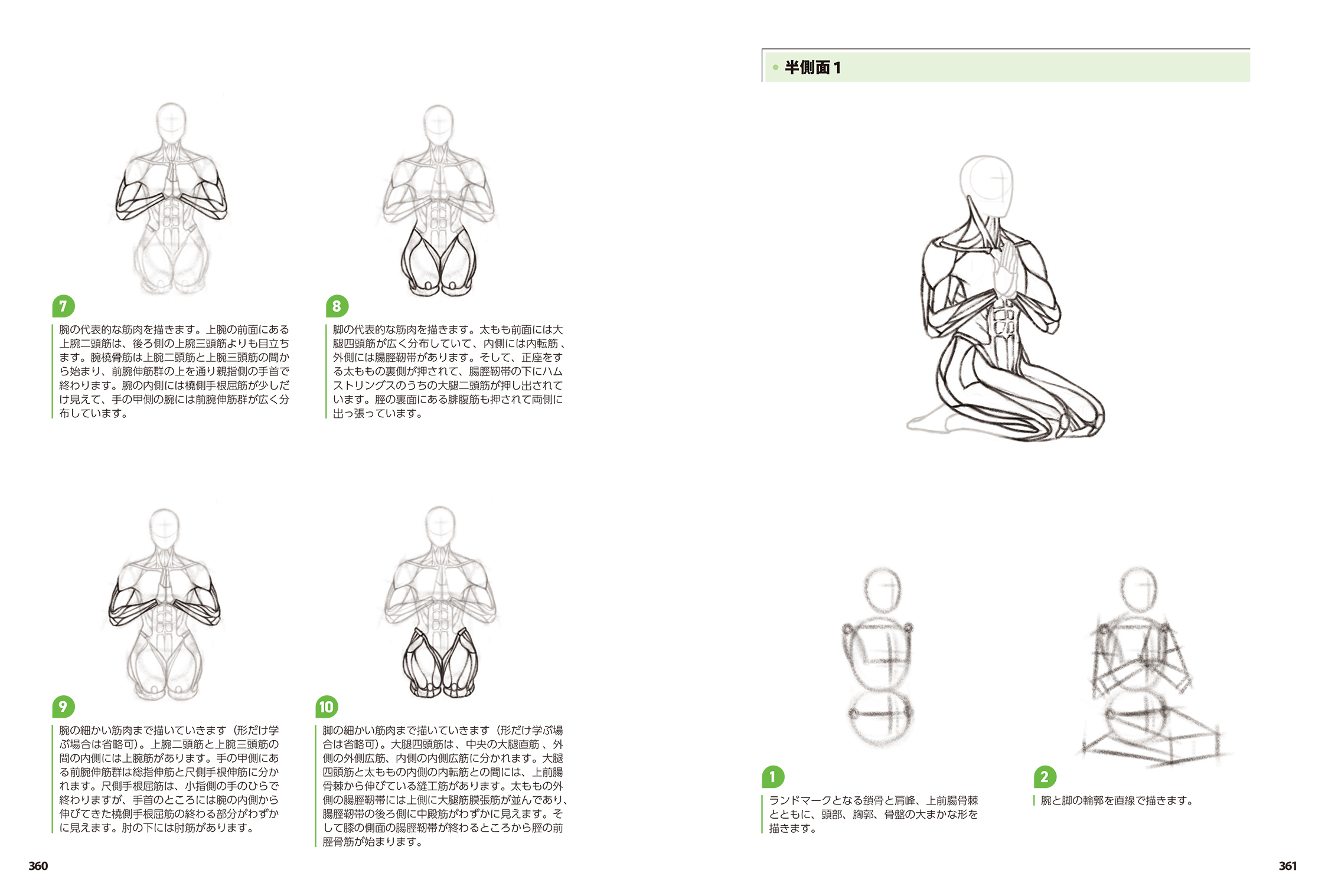 7

腕の代表的な筋肉を描きます。上腕の前面にある上腕二頭筋は、後ろ側の上腕三頭筋よりも目立ちます。腕橈骨筋は上腕二頭筋と上腕三頭筋の間から始まり、前腕伸筋群の上を通り親指側の手首で終わります。腕の内側には橈側手根屈筋が少しだけ見えて、手の甲側の腕には前腕伸筋群が広く分布しています。

8

脚の代表的な筋肉を描きます。太もも前面には大腿四頭筋が広く分布していて、内側には内転筋、外側には腸脛靭帯があります。そして、正座をする太ももの裏側が押されて、腸脛靭帯の下にハムストリングスのうちの大腿二頭筋が押し出されています。脛の裏面にある腓腹筋も押されて両側に出っ張っています。

9

腕の細かい筋肉まで描いていきます（形だけ学ぶ場合は省略可）。上腕二頭筋と上腕三頭筋の間の内側には上腕筋があります。手の甲側にある前腕伸筋群は総指伸筋と尺側手根伸筋に分かれます。尺側手根屈筋は、小指側の手のひらで終わりますが、手首のところには腕の内側から伸びてきた橈側手根屈筋の終わる部分がわずかに見えます。肘の下には肘筋があります。

10

脚の細かい筋肉まで描いていきます（形だけ学ぶ場合は省略可）。大腿四頭筋は、中央の大腿直筋、外側の外側広筋、内側の内側広筋に分かれます。大腿四頭筋と太ももの内側の内転筋との間には、上前腸骨棘から伸びている縫工筋があります。太ももの外側の腸脛靭帯には上側に大腿筋膜張筋が並んであり、腸脛靭帯の後ろ側に中殿筋がわずかに見えます。そして膝の側面の腸脛靭帯が終わるところから脛の前脛骨筋が始まります。

360

半側面 1

1

ランドマークとなる鎖骨と肩峰、上前腸骨棘とともに、頭部、胸郭、骨盤の大まかな形を描きます。

2

腕と脚の輪郭を直線で描きます。

361