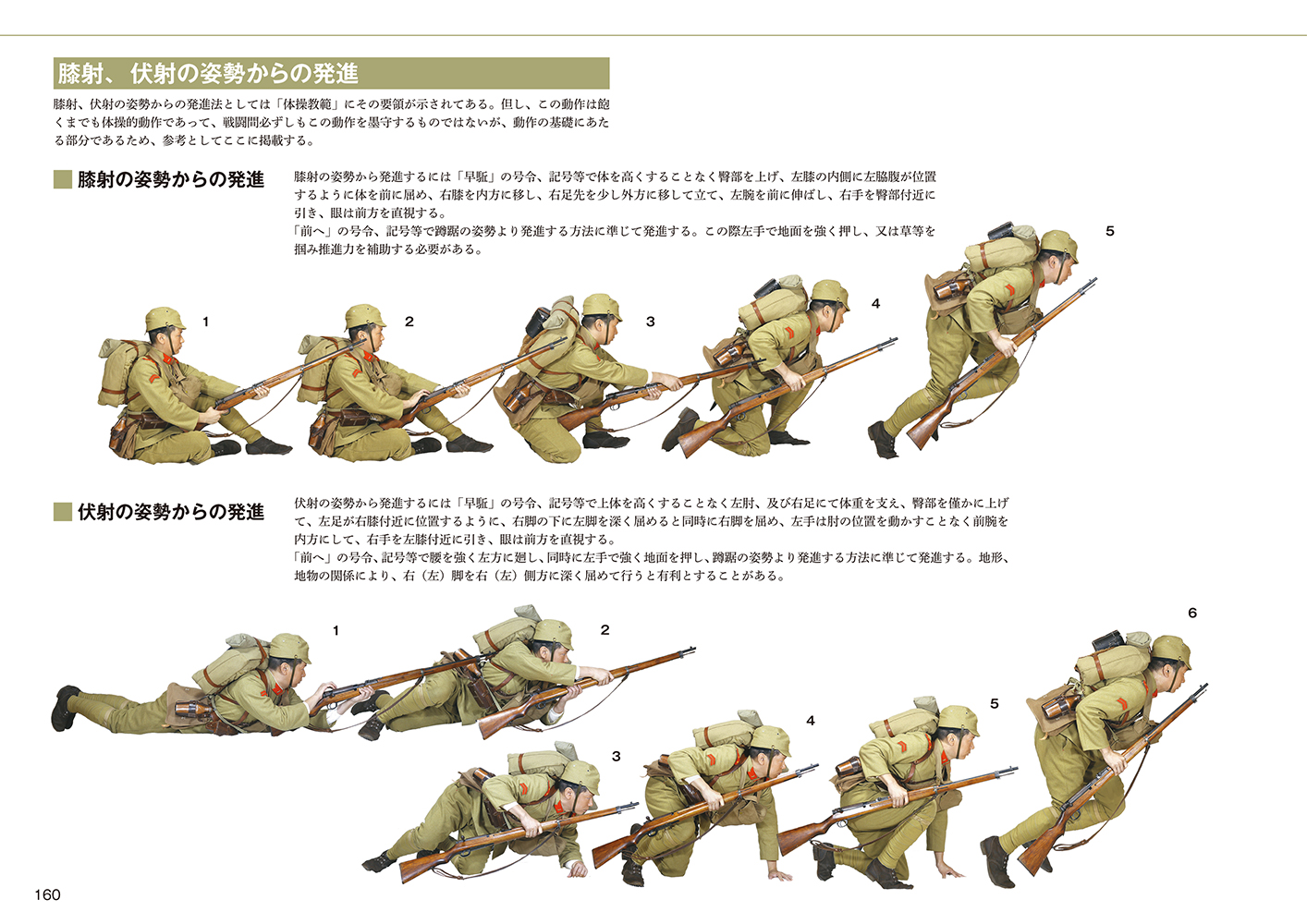 膝射、伏射の姿勢からの発進

膝射、伏射の姿勢からの発進法としては「体操教範」にその要領が示されてある。但し、この動作は飽くまでも体操的動作であって、戦闘間必ずしもこの動作を墨守するものではないが、動作の基礎にあたる部分であるため、参考としてここに掲載する。

膝射の姿勢からの発進

膝射の姿勢から発進するには「早駈」の号令、記号等で体を高くすることなく臀部を上げ、左膝の内側に左脇腹が位置するように体を前に屈め、右膝を内方に移し、右足先を少し外方に移して立て、左腕を前に伸ばし、右手を臀部付近に引き、眼は前方を直視する。
「前へ」の号令、記号等で蹲踞の姿勢より発進する方法に準じて発進する。この際左手で地面を強く押し、又は草等を掴み推進力を補助する必要がある。

1

2

3

4

5

伏射の姿勢からの発進

伏射の姿勢から発進するには「早駈」の号令、記号等で上体を高くすることなく左肘、及び右足にて体重を支え、臀部を僅かに上げて、左足が右膝付近に位置するように、右脚の下に左脚を深く屈めると同時に右脚を屈め、左手は肘の位置を動かすことなく前腕を内方にして、右手を左膝付近に引き、眼は前方を直視する。
「前へ」の号令、記号等で腰を強く左方に廻し、同時に左手で強く地面を押し、蹲踞の姿勢より発進する方法に準じて発進する。地形、地物の関係により、右（左）脚を右（左）側方に深く屈めて行うと有利とすることがある。

1

2

3

4

5

6

160