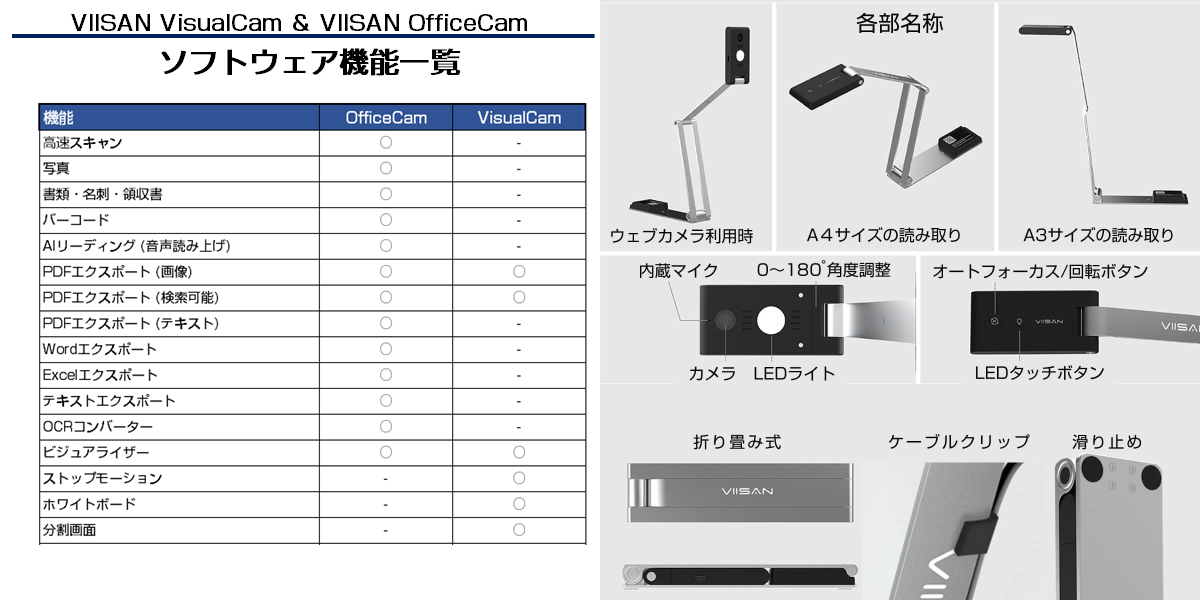 VIISAN VisualCam & VIISAN OfficeCam

ソフトウェア機能一覧

| 機能 | OfficeCam | VisualCam |
|---|---|---|
| 高速スキャン | ○ | - |
| 写真 | ○ | - |
| 書類・名刺・領収書 | ○ | - |
| バーコード | ○ | - |
| AIリーディング (音声読み上げ) | ○ | - |
| PDFエクスポート (画像) | ○ | ○ |
| PDFエクスポート (検索可能) | ○ | ○ |
| PDFエクスポート (テキスト) | ○ | - |
| Wordエクスポート | ○ | - |
| Excelエクスポート | ○ | - |
| テキストエクスポート | ○ | - |
| OCRコンバーター | ○ | - |
| ビジュアライザー | ○ | ○ |
| ストップモーション | - | ○ |
| ホワイトボード | - | ○ |
| 分割画面 | - | ○ |

各部名称

ウェブカメラ利用時

A４サイズの読み取り

A3サイズの読み取り

内蔵マイク

0～180°角度調整

カメラ

LEDライト

オートフォーカス/回転ボタン

VIISAN

VIISAN

LEDタッチボタン

折り畳み式

VIISAN

ケーブルクリップ

滑り止め